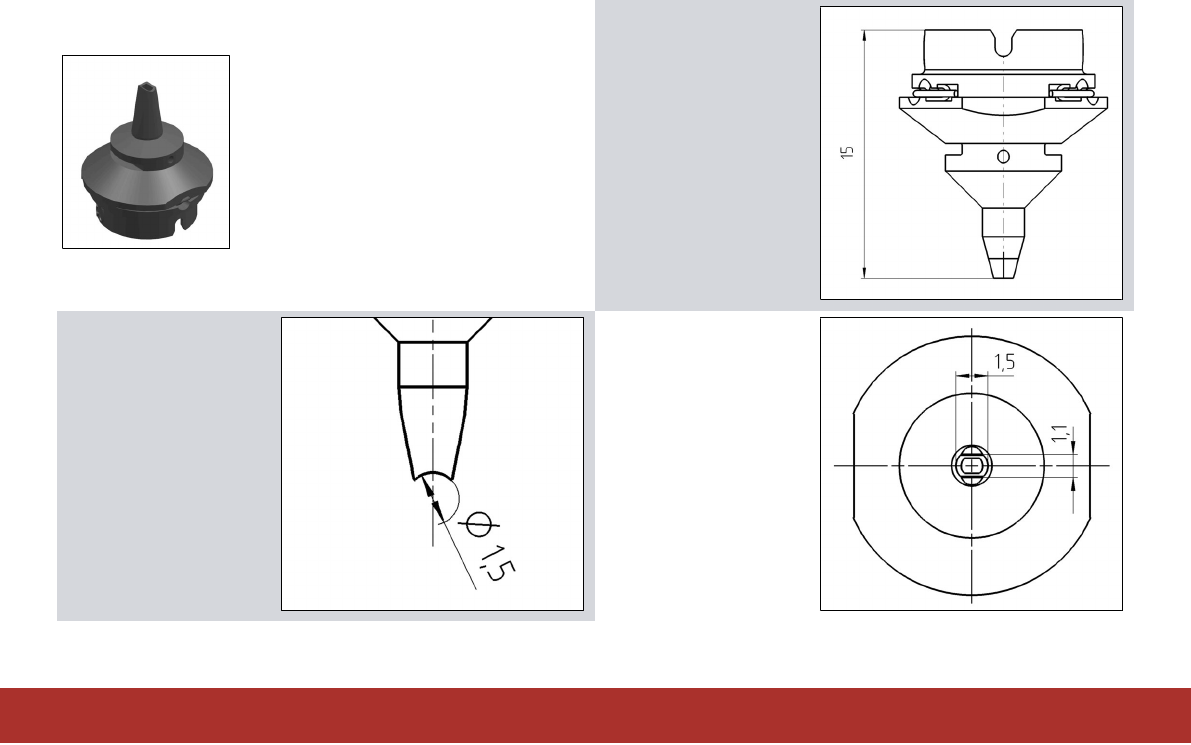 15

$\phi$ 1,5

1,5

1,1