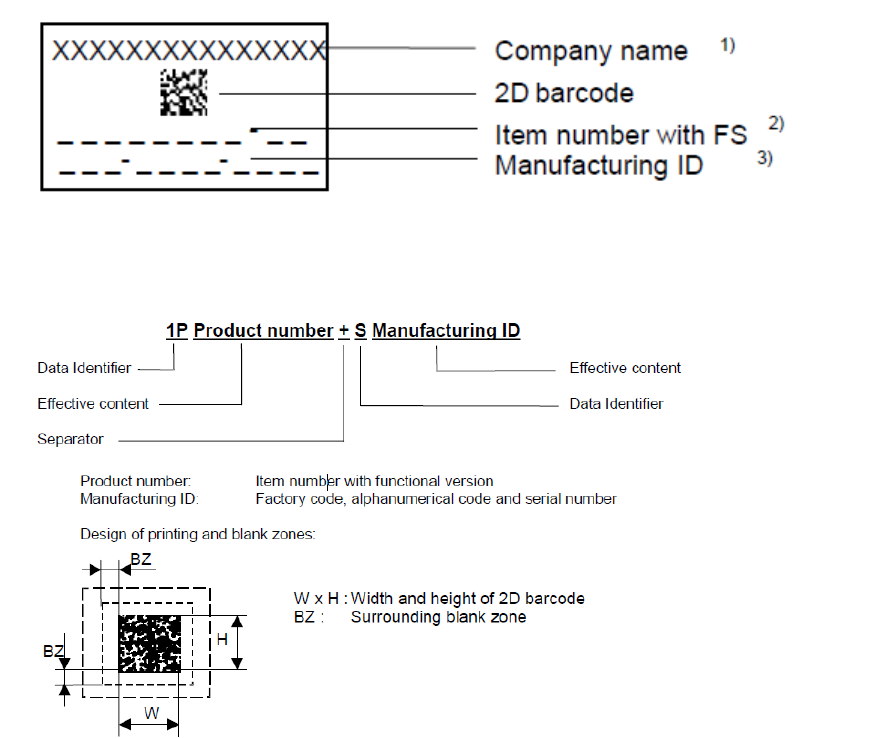 XXXXXXXXXXXXXXX

Company name 1)

2D barcode

Item number with FS 2)

Manufacturing ID 3)

1P Product number + S Manufacturing ID

Data Identifier

Effective content

Separator

Effective content

Data Identifier

Product number: Item number with functional version
Manufacturing ID: Factory code, alphanumerical code and serial number

Design of printing and blank zones:

BZ

BZ

H

W

W x H : Width and height of 2D barcode
BZ : Surrounding blank zone