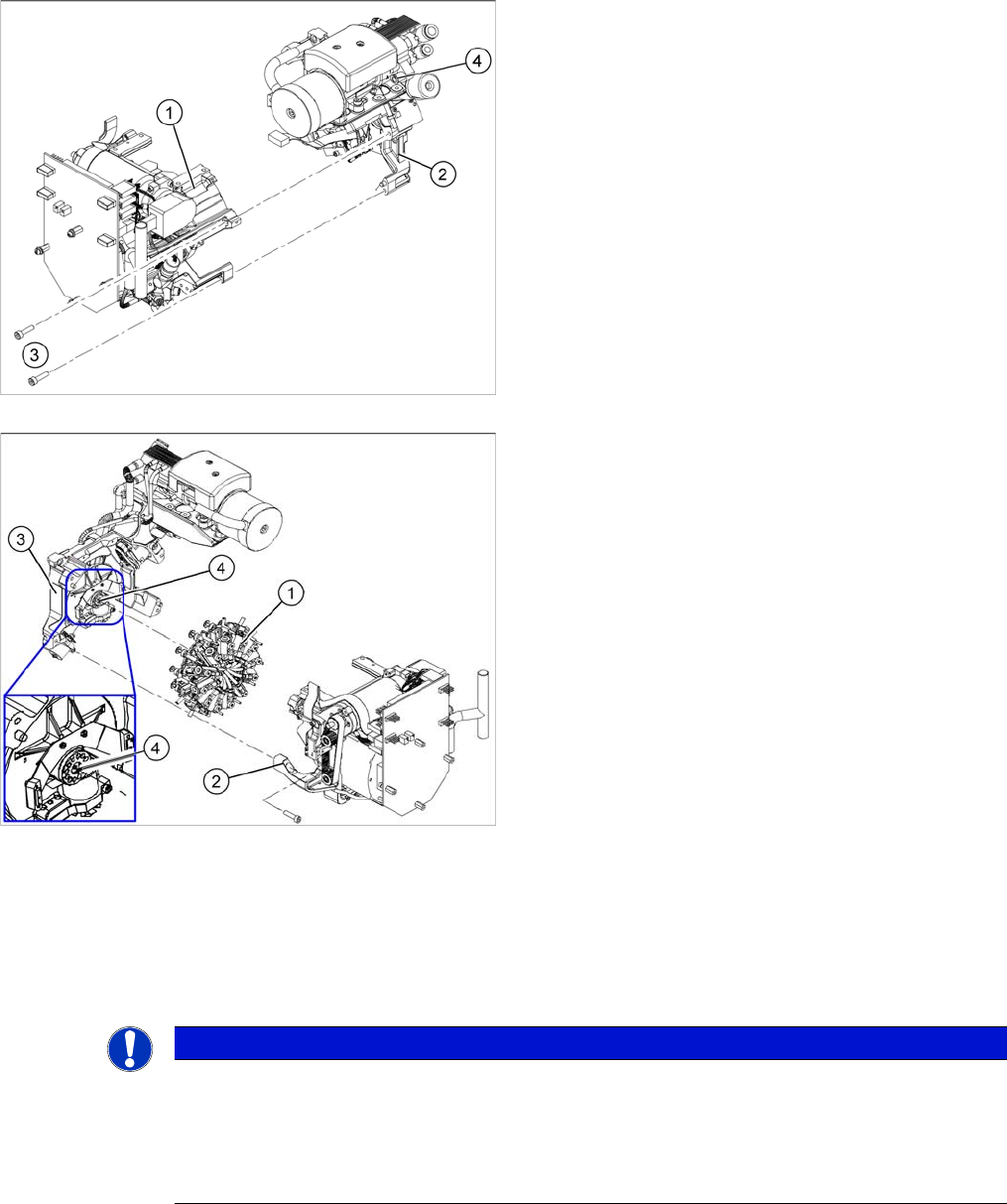 1
4
2
3

3
4
1
4
2