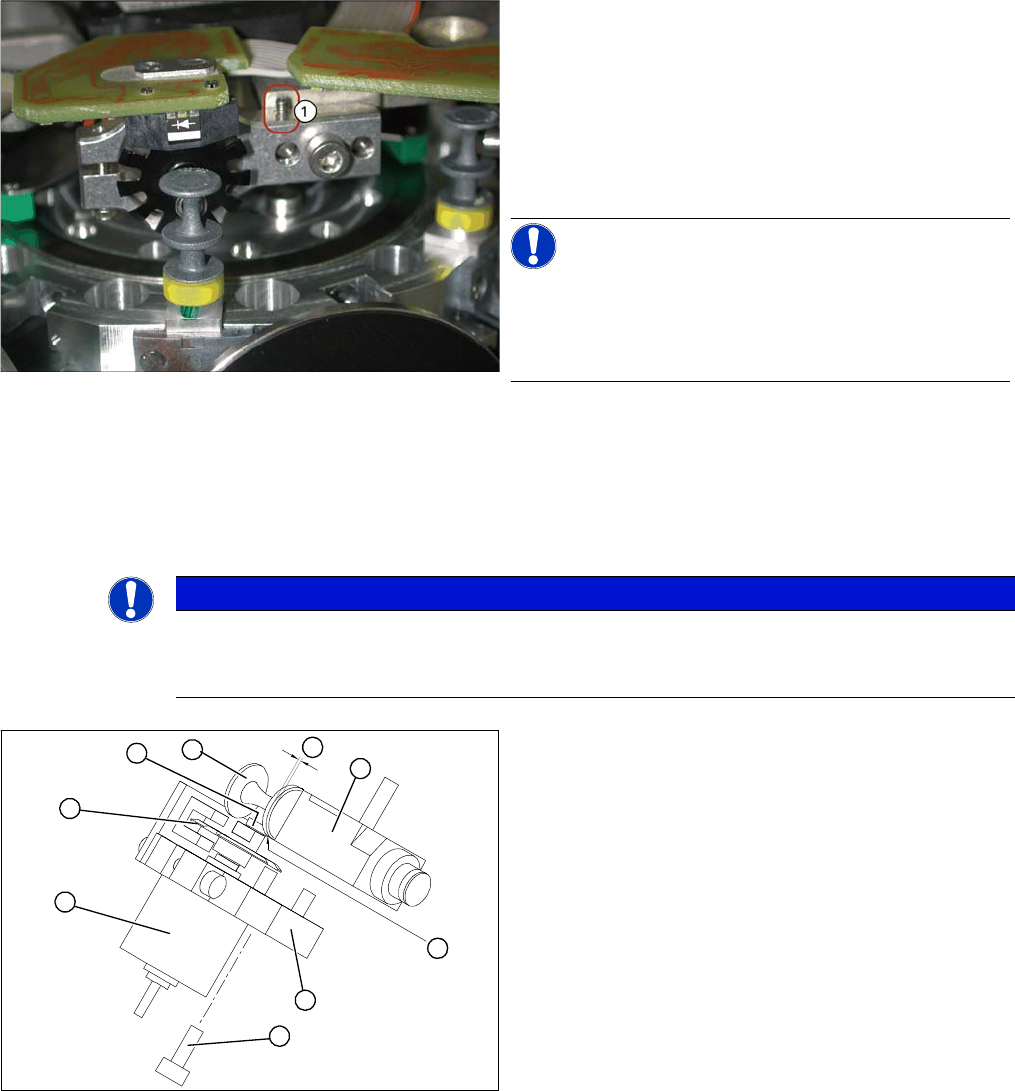 1