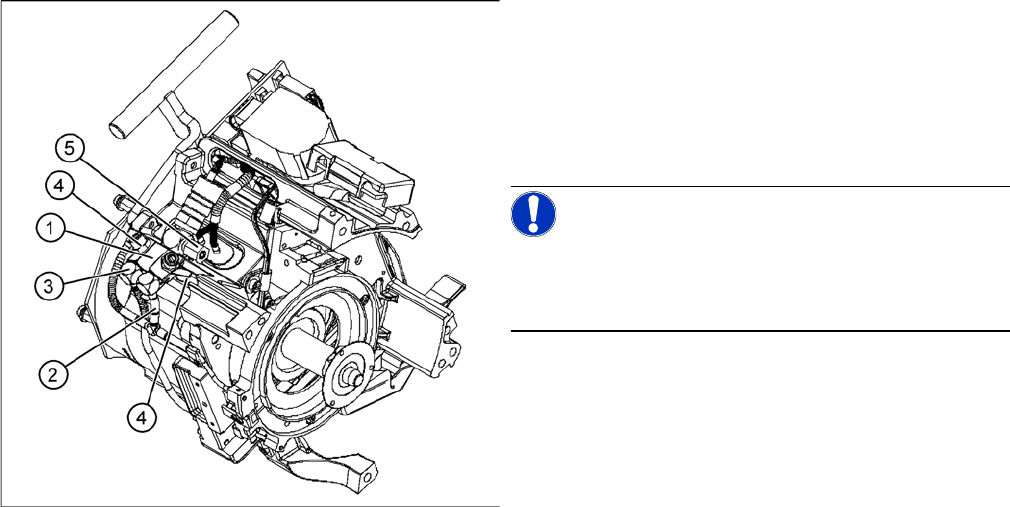 5
4
1
3
2
4