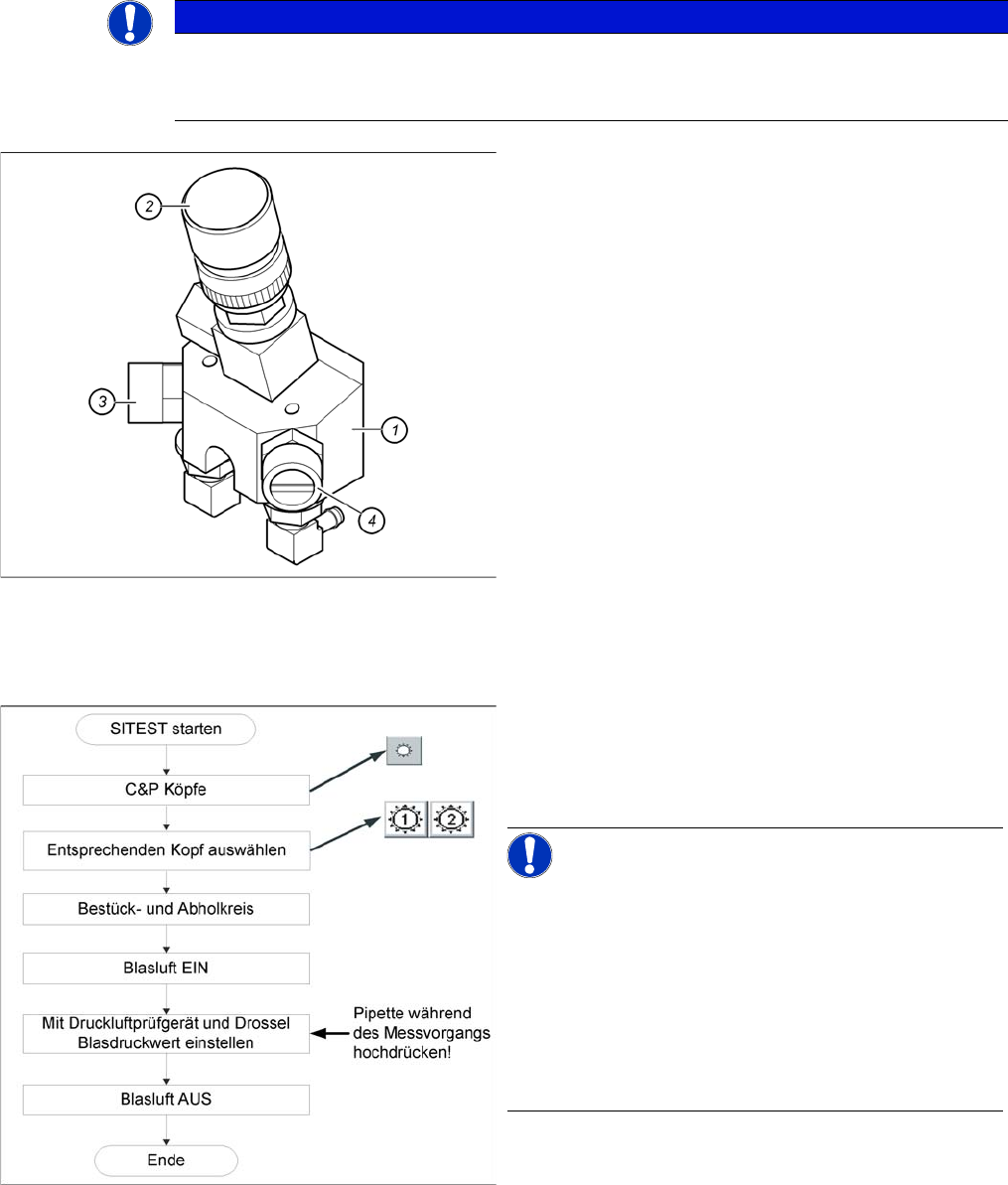 2

3

1

4

SITEST starten

C&P Köpfe

Entsprechenden Kopf auswählen

1 2

Bestück- und Abholkreis

Blasluft EIN

Mit Druckluftprüfgerät und Drossel Blasdruckwert einstellen

Pipette während des Messvorgangs hochdrücken!

Blasluft AUS

Ende