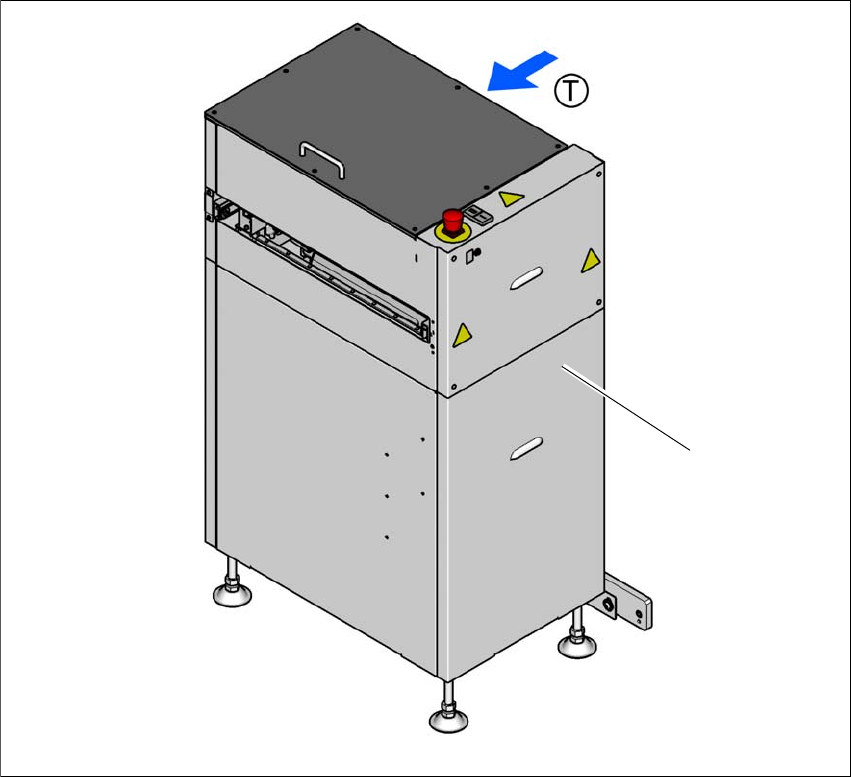 T