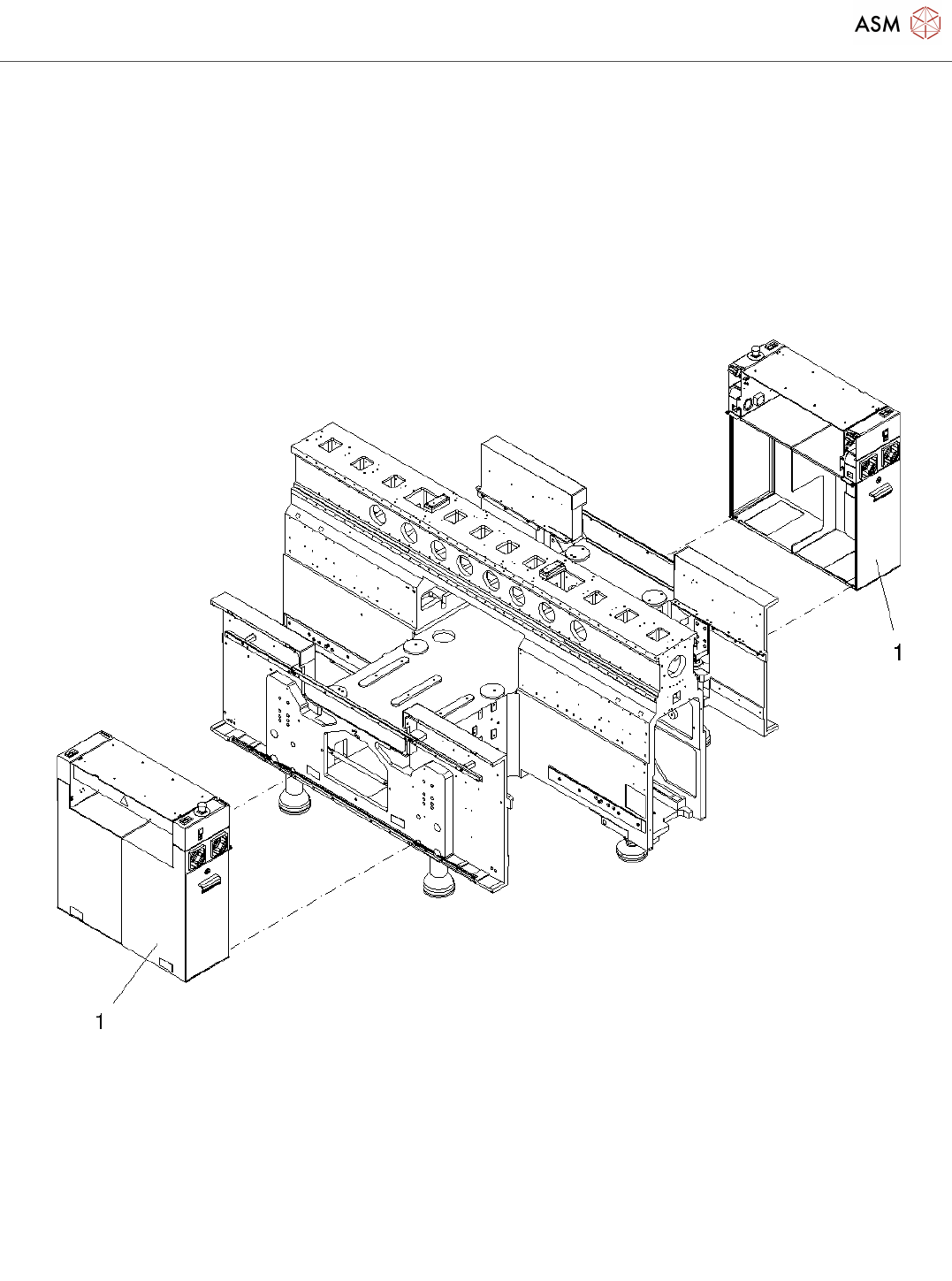 ASM

1

1