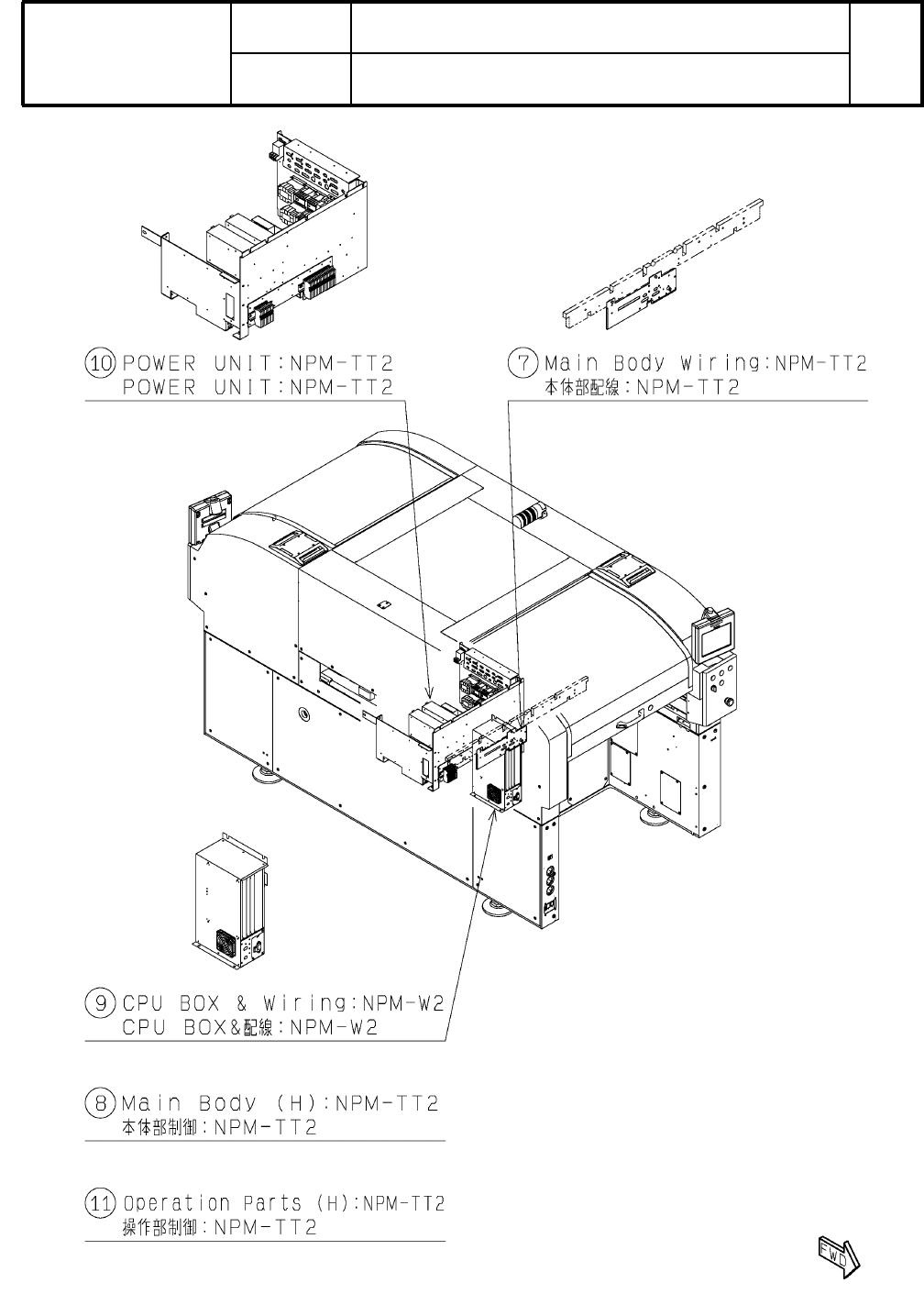 ⑩ POWER UNIT:NPM-TT2
POWER UNIT:NPM-TT2

⑦ Main Body Wiring:NPM-TT2
本体部配線:NPM-TT2

⑨ CPU BOX & Wiring:NPM-W2
CPU BOX&配線:NPM-W2

⑧ Main Body (H):NPM-TT2
本体部制御:NPM-TT2

⑪ Operation Parts (H):NPM-TT2
操作部制御:NPM-TT2

FWD