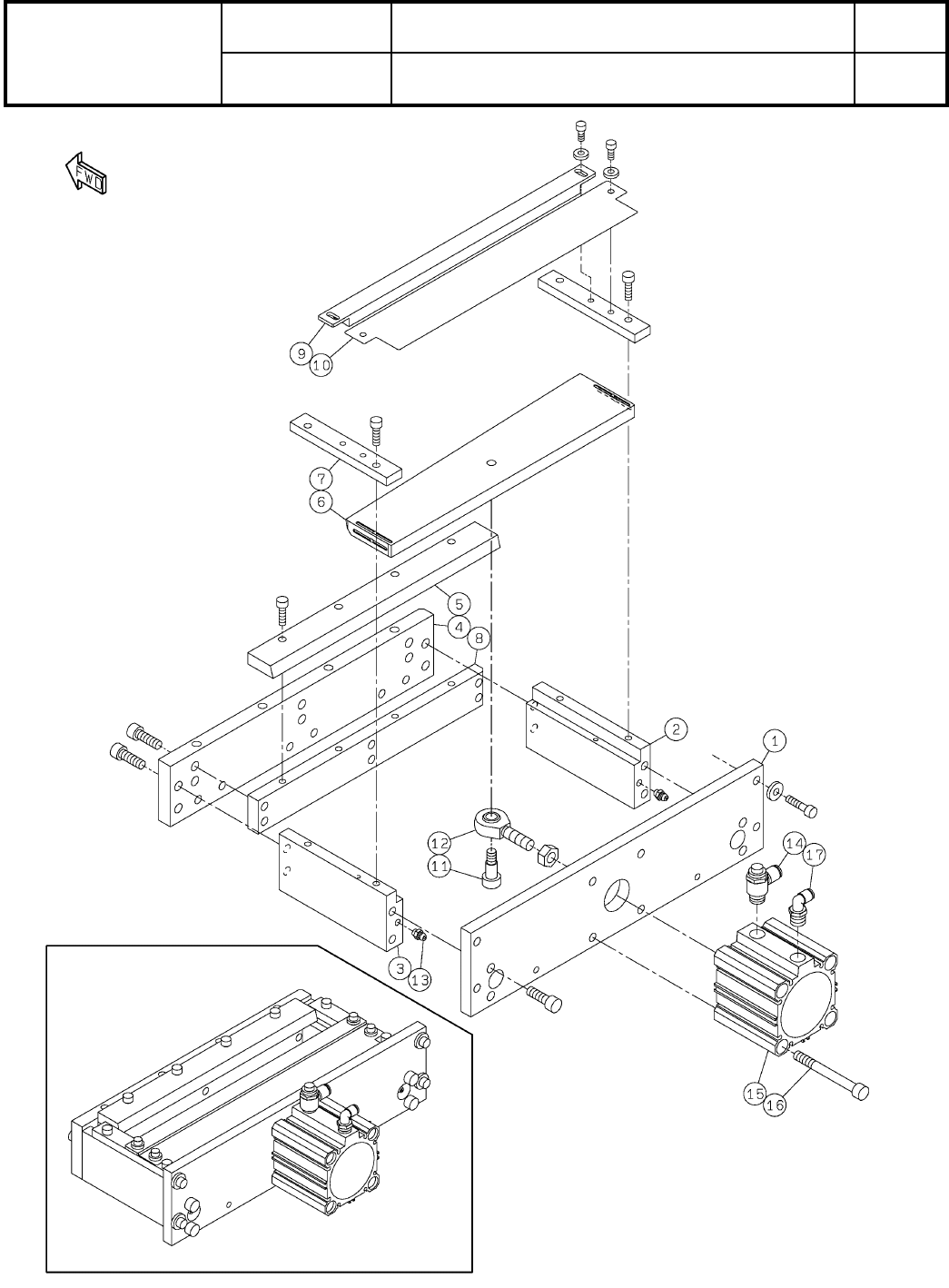 FWD

9
10
7
6
5
4
8
2
1
12
11
14
17
3
13
15
16