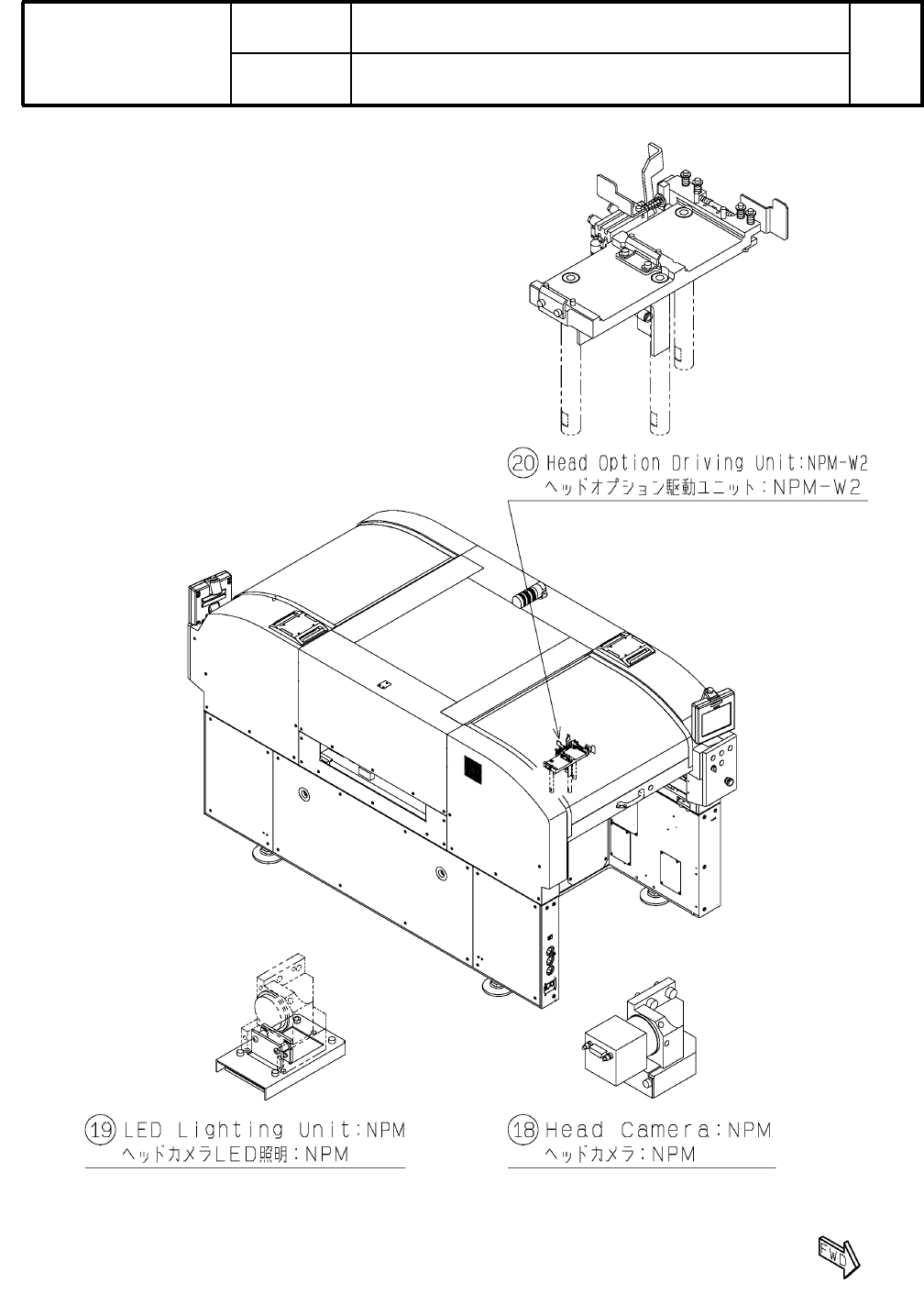 ⑳ Head Option Driving Unit:NPM-W2
ヘッドオプション駆動ユニット：NPM-W2

⑲ LED Lighting Unit:NPM
ヘッドカメラLED照明：NPM

⑱ Head Camera:NPM
ヘッドカメラ：NPM

FWD