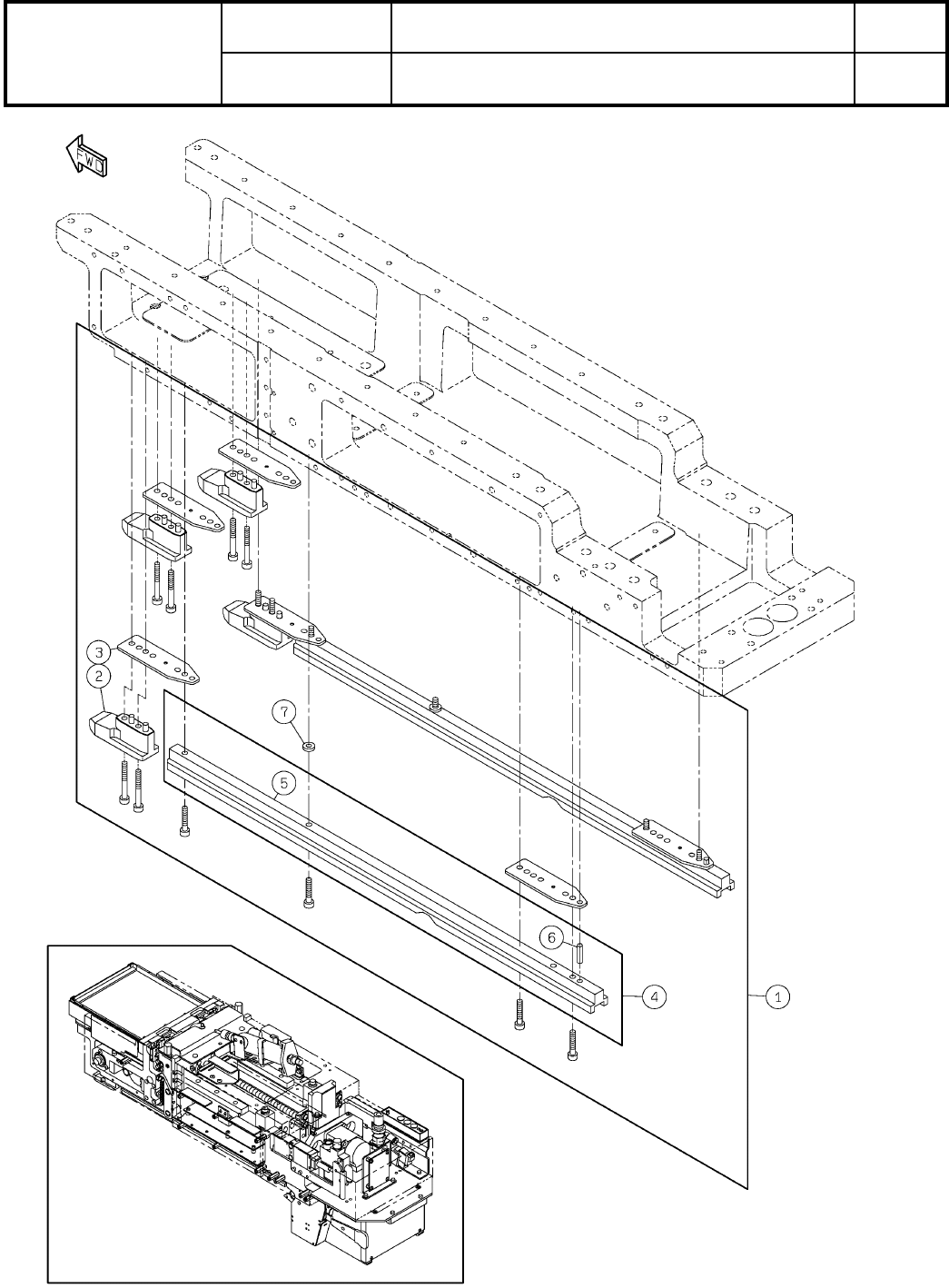 FWD

3
2
7
5
6
4
1