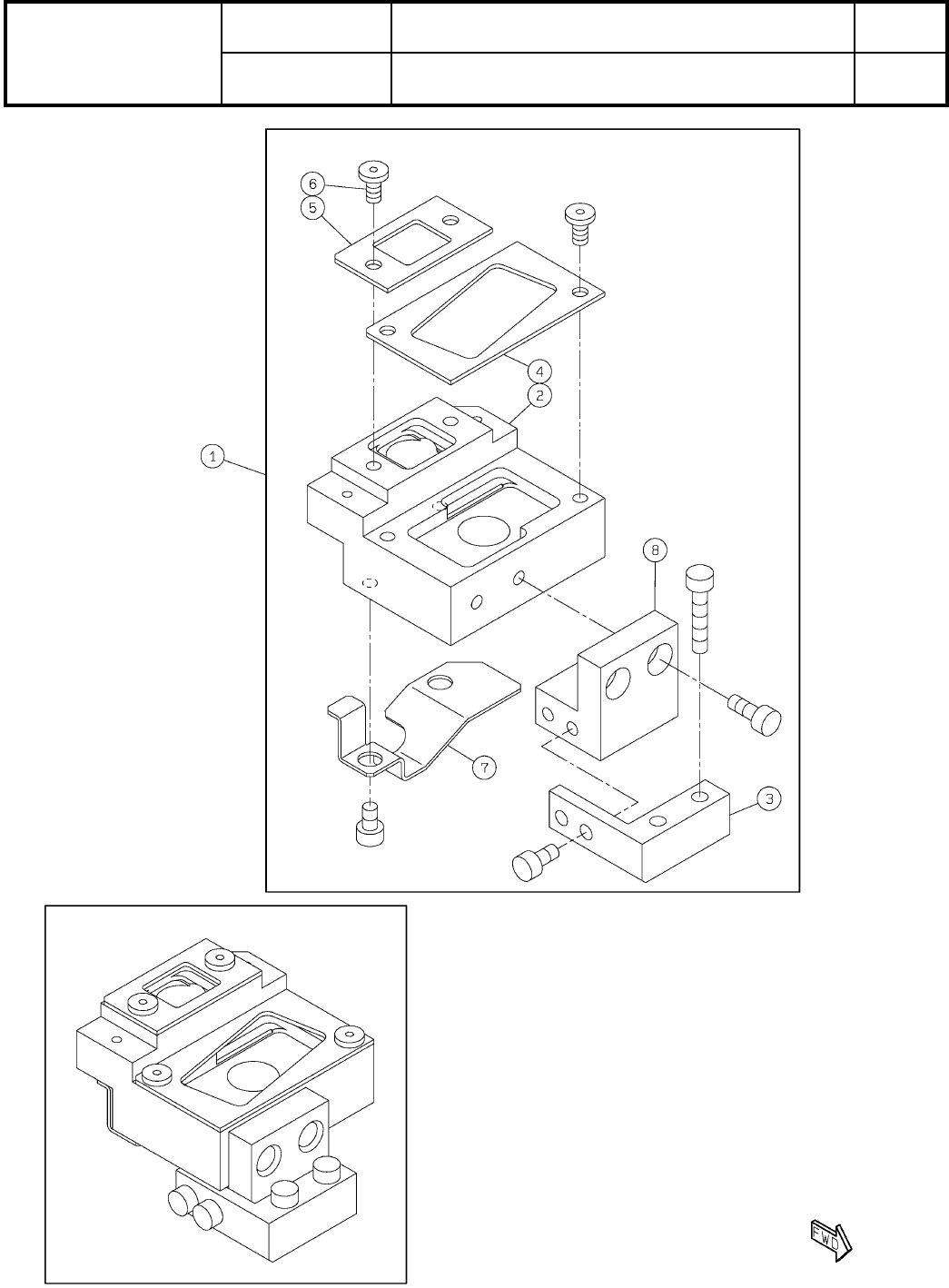 6
5
4
2
1
8
7
3
FWD