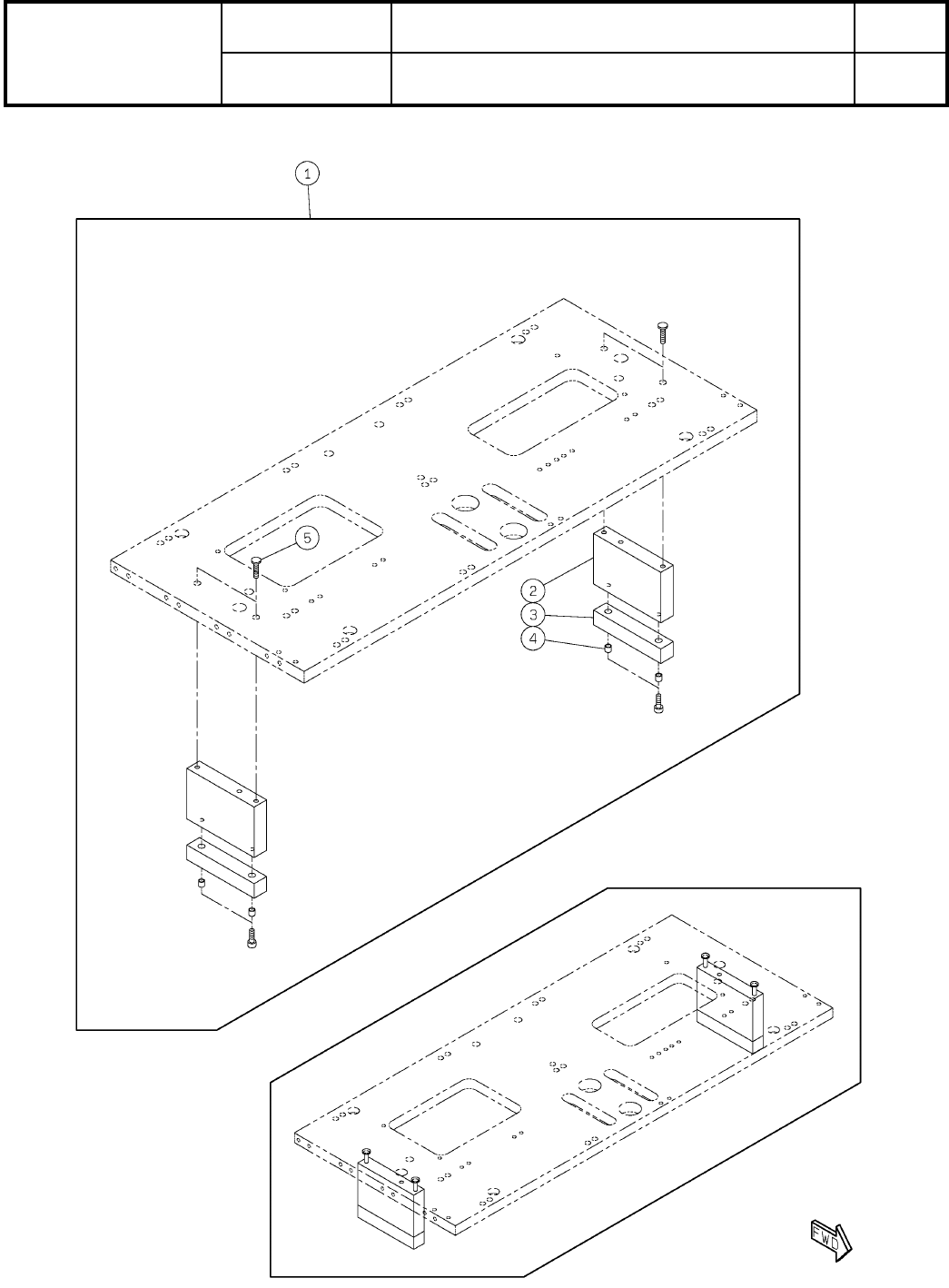 1

5

2

3

4

FWD