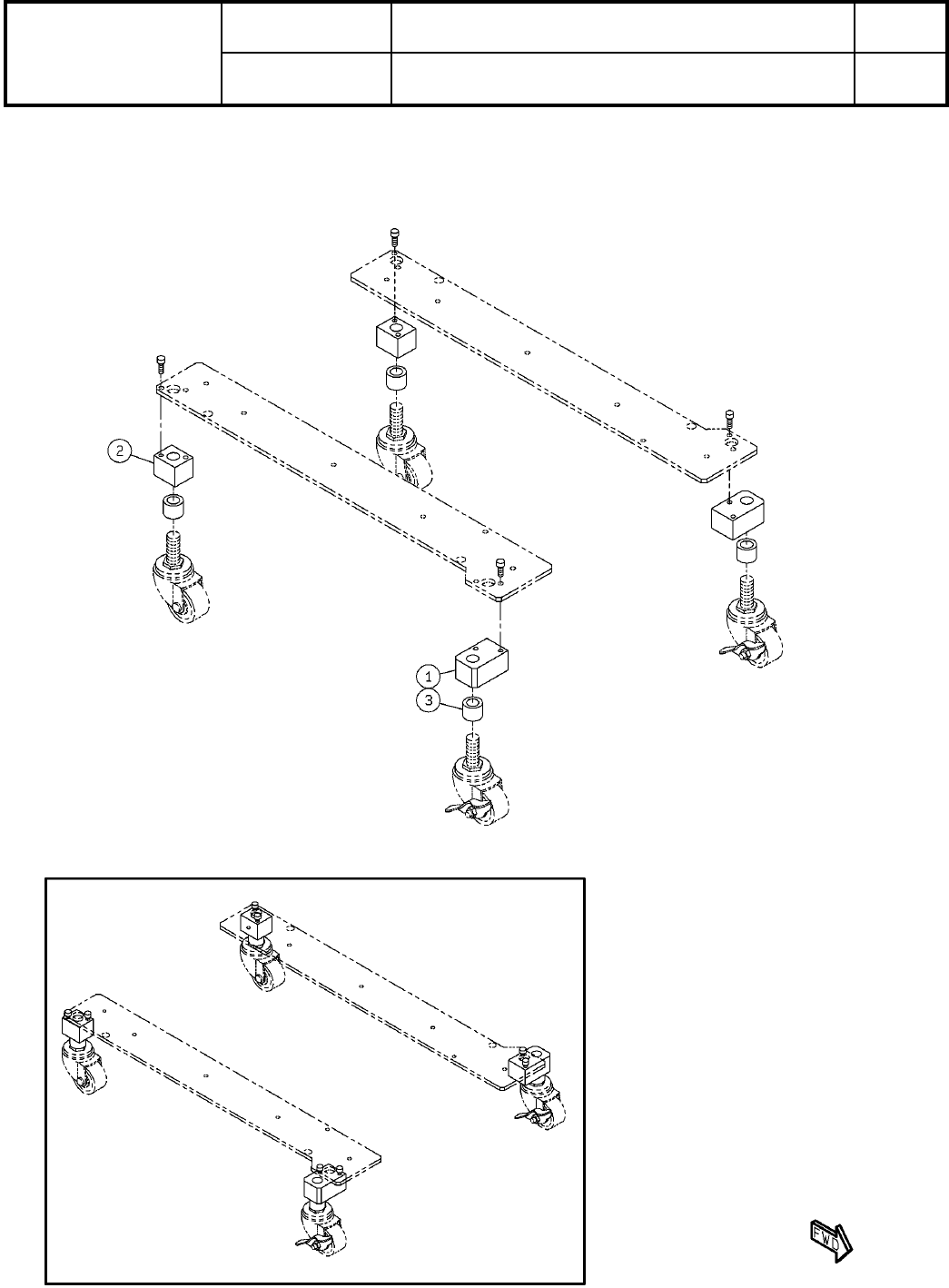 2

1

3

FWD