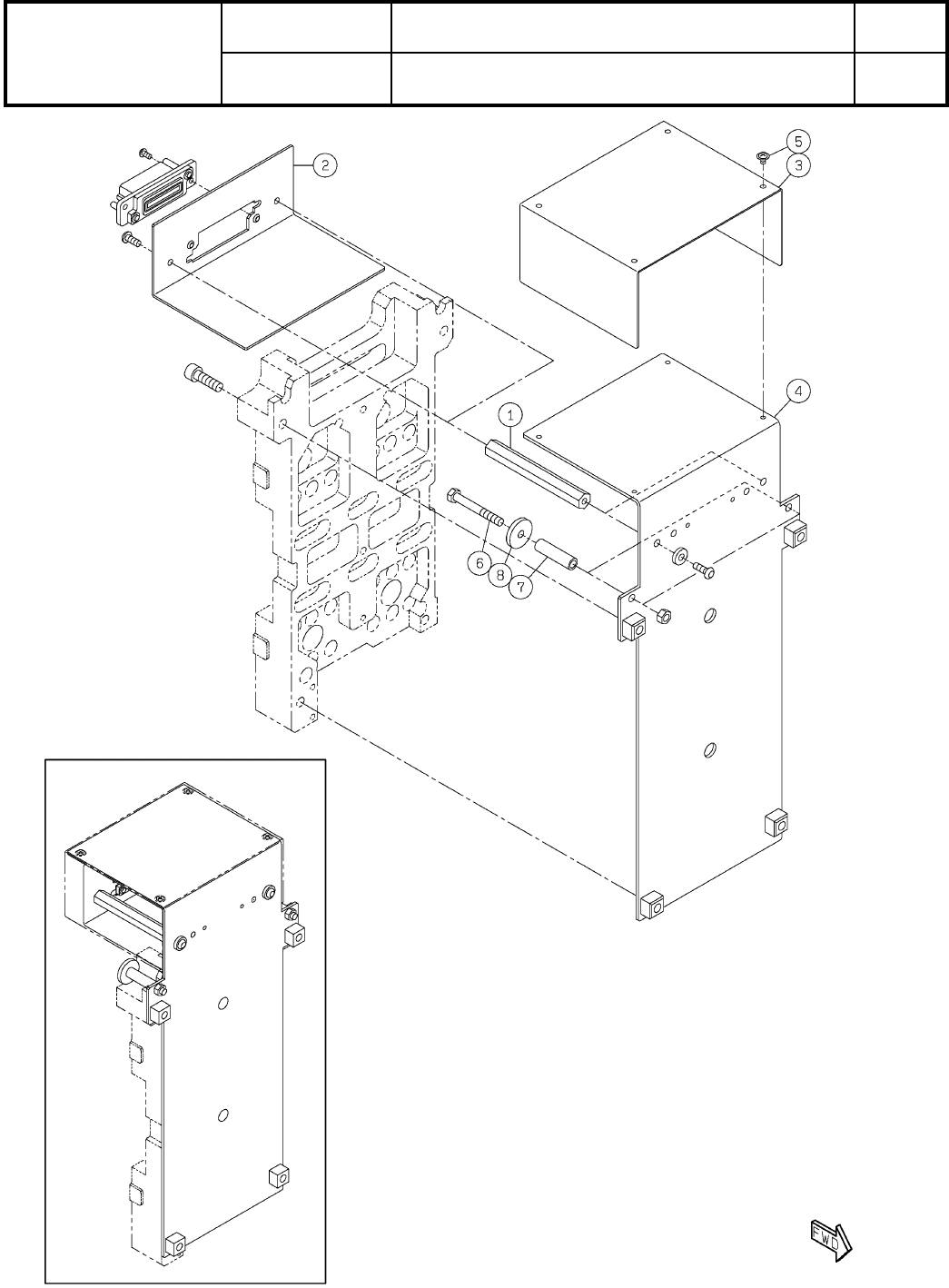 2

5
3

4

1

6
8
7

FWD