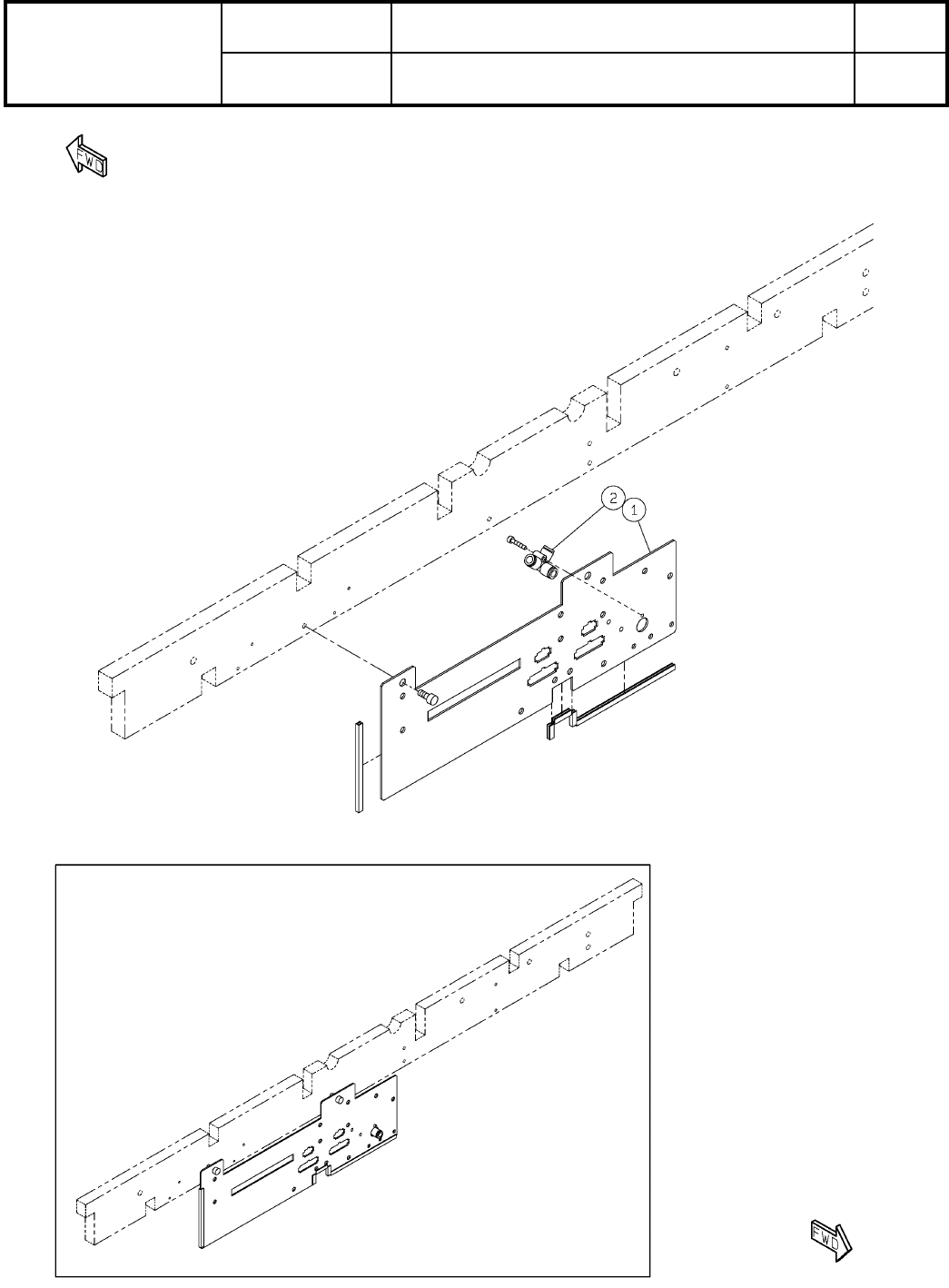 FWD

2
1

FWD