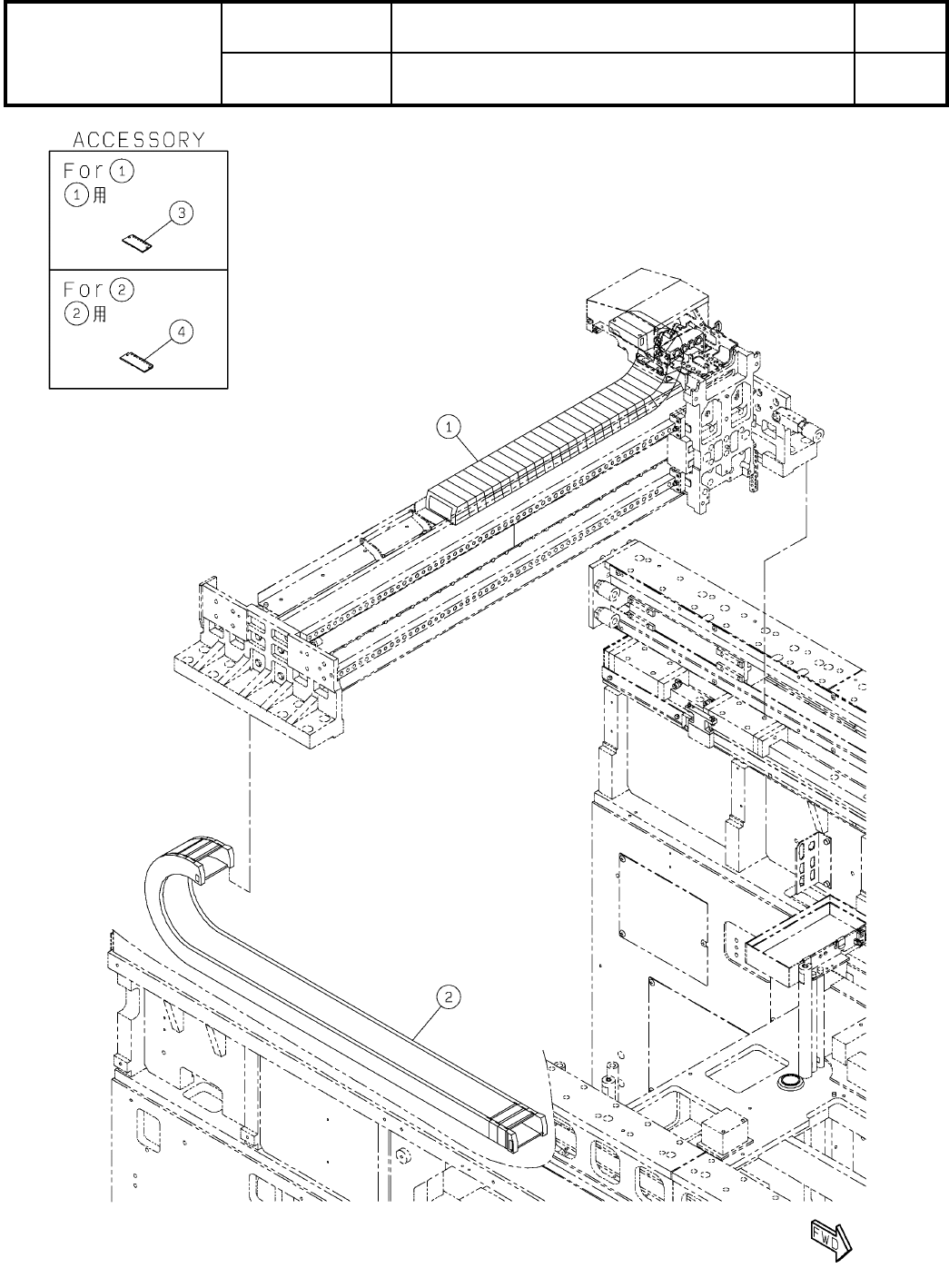 ACCESSORY
For ①
①用
3
For ②
②用
4
1
2
FWD