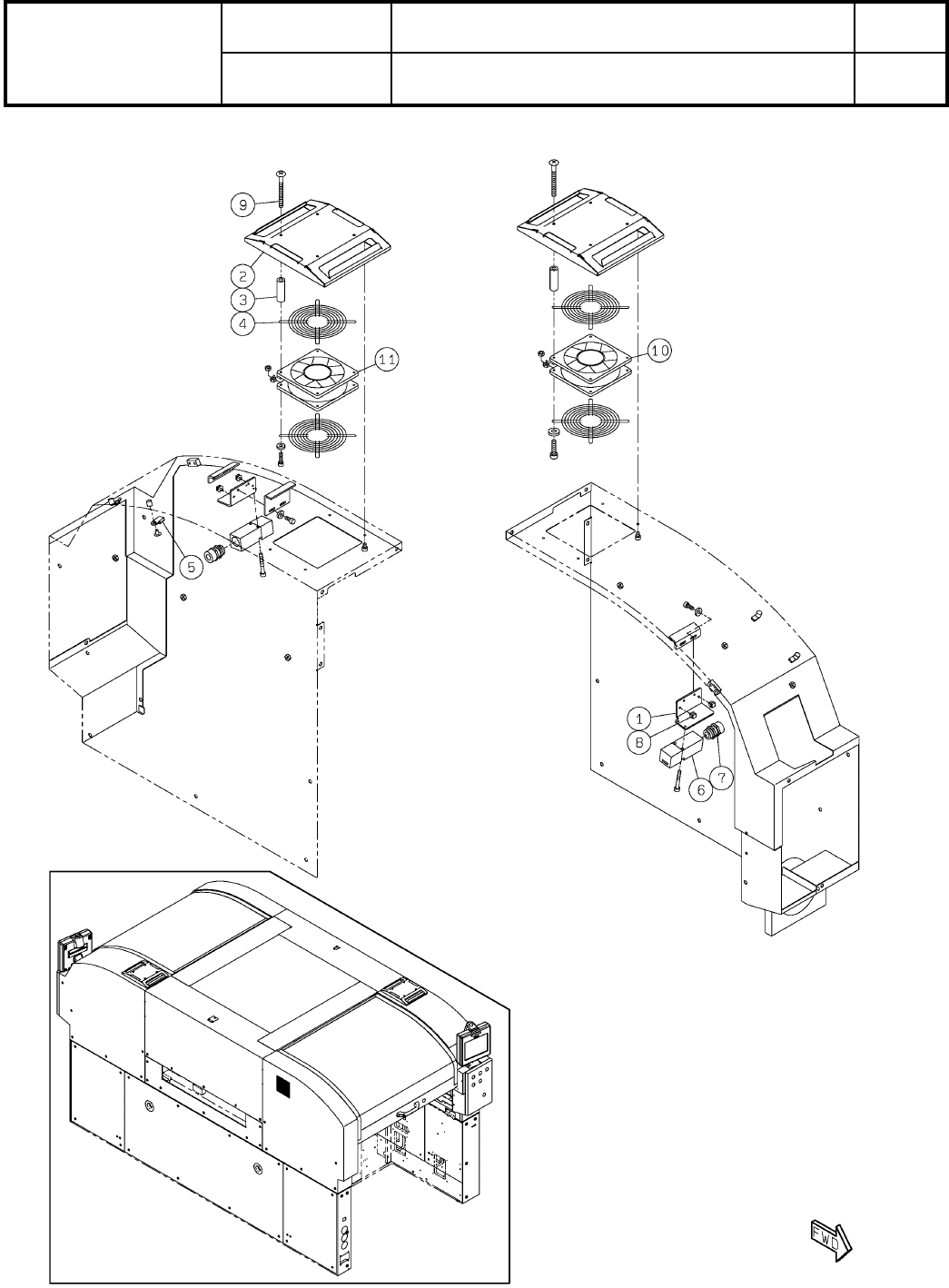 9
2
3
4
11
5
10
1
8
7
6
FWD