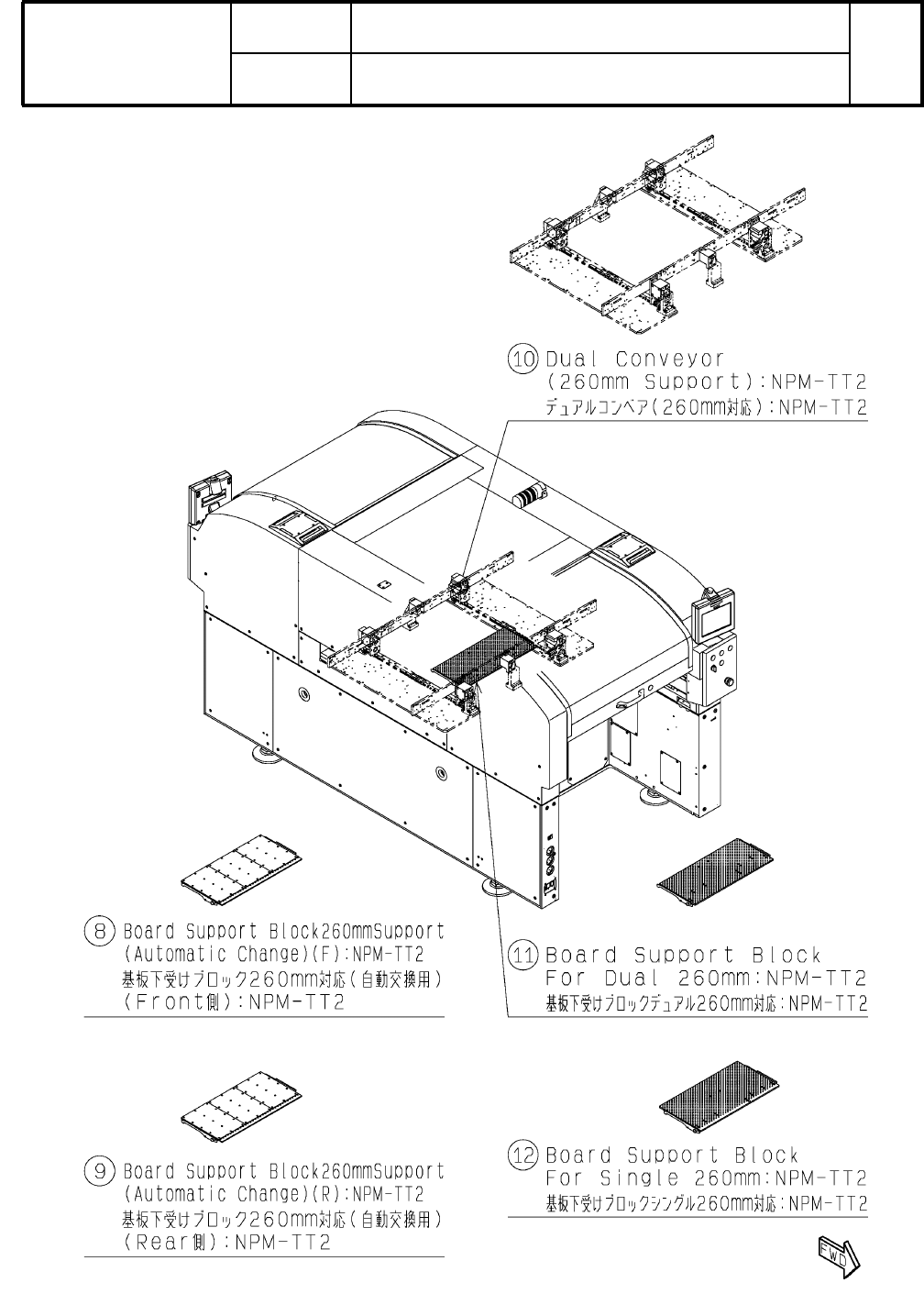 ⑩ Dual Conveyor
(260mm Support):NPM-TT2
デュアルコンベア(260mm対応):NPM-TT2

⑧ Board Support Block260mmSupport
(Automatic Change)(F):NPM-TT2
基板下受けブロック260mm対応(自動交換用)
(Front側):NPM-TT2

⑪ Board Support Block
For Dual 260mm:NPM-TT2
基板下受けブロックデュアル260mm対応:NPM-TT2

⑨ Board Support Block260mmSupport
(Automatic Change)(R):NPM-TT2
基板下受けブロック260mm対応(自動交換用)
(Rear側):NPM-TT2

⑫ Board Support Block
For Single 260mm:NPM-TT2
基板下受けブロックシングル260mm対応:NPM-TT2

FWD