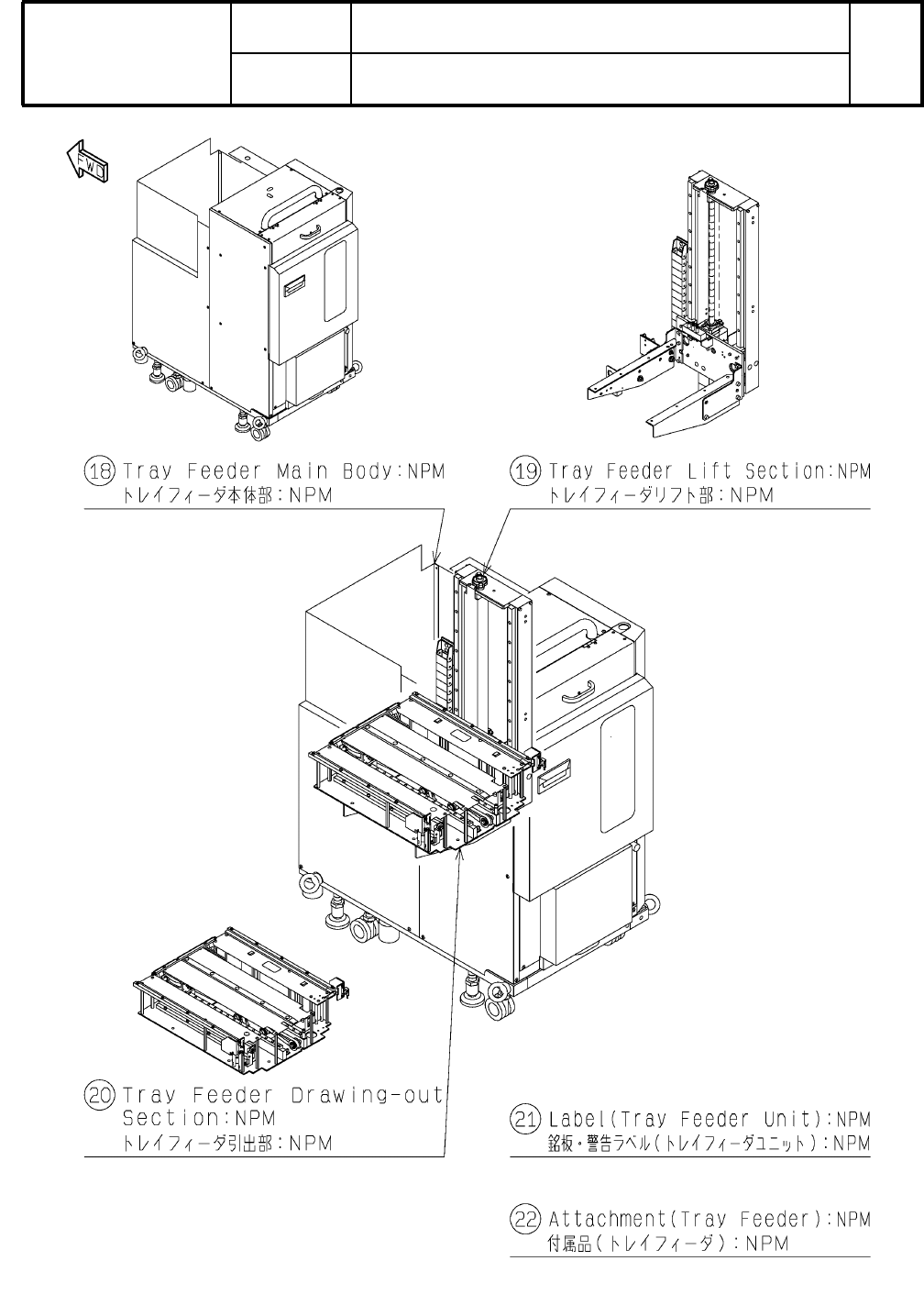 FWD

⑱ Tray Feeder Main Body:NPM
トレイフィーダ本体部:NPM

⑲ Tray Feeder Lift Section:NPM
トレイフィーダリフト部:NPM

⑳ Tray Feeder Drawing-out Section:NPM
トレイフィーダ引出部:NPM

㉑ Label(Tray Feeder Unit):NPM
銘板・警告ラベル(トレイフィーダユニット):NPM

㉒ Attachment(Tray Feeder):NPM
付属品(トレイフィーダ):NPM