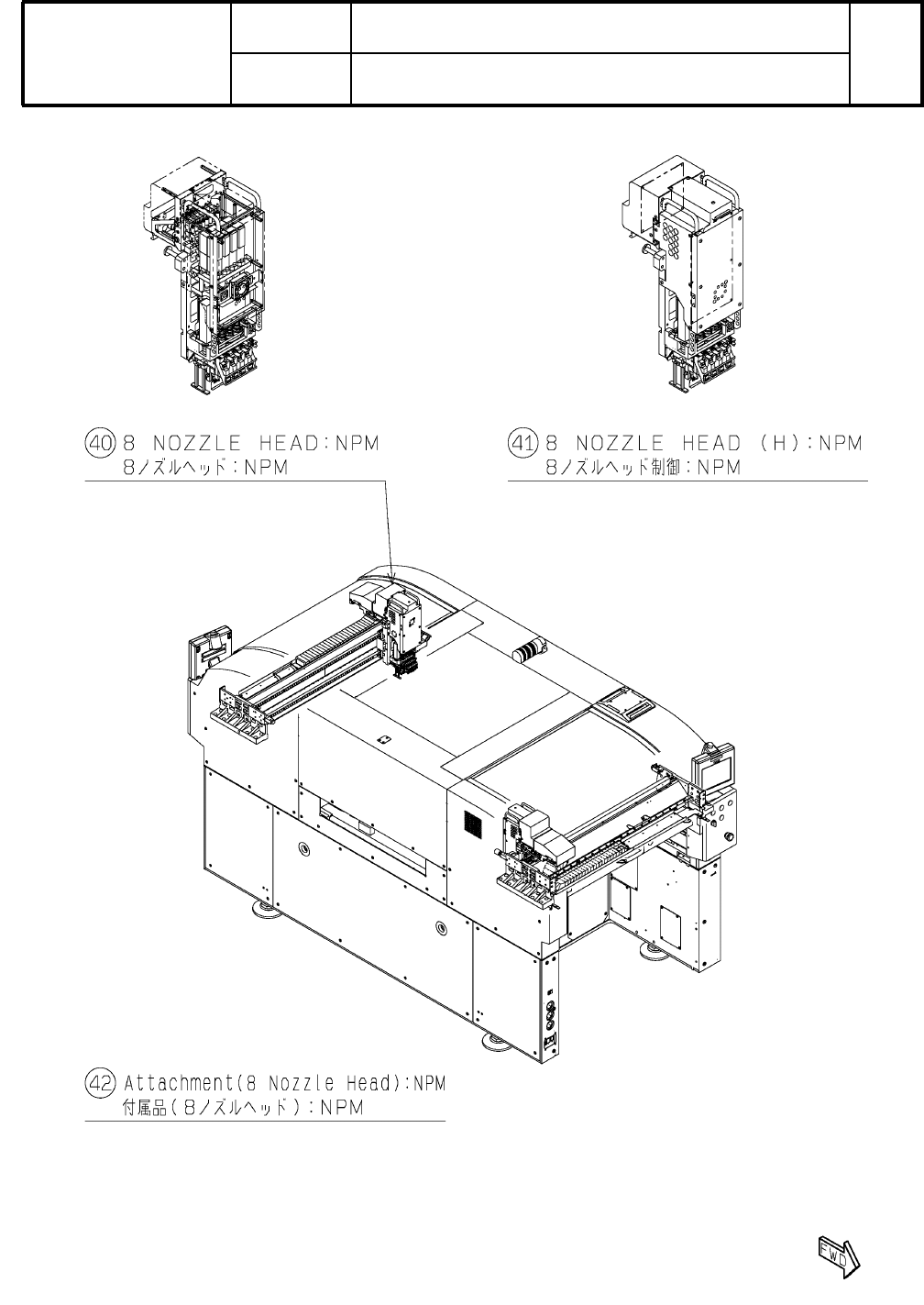 40 8 NOZZLE HEAD:NPM
8ノズルヘッド:NPM

41 8 NOZZLE HEAD (H):NPM
8ノズルヘッド制御:NPM

42 Attachment(8 Nozzle Head):NPM
付属品(8ノズルヘッド):NPM

FWD