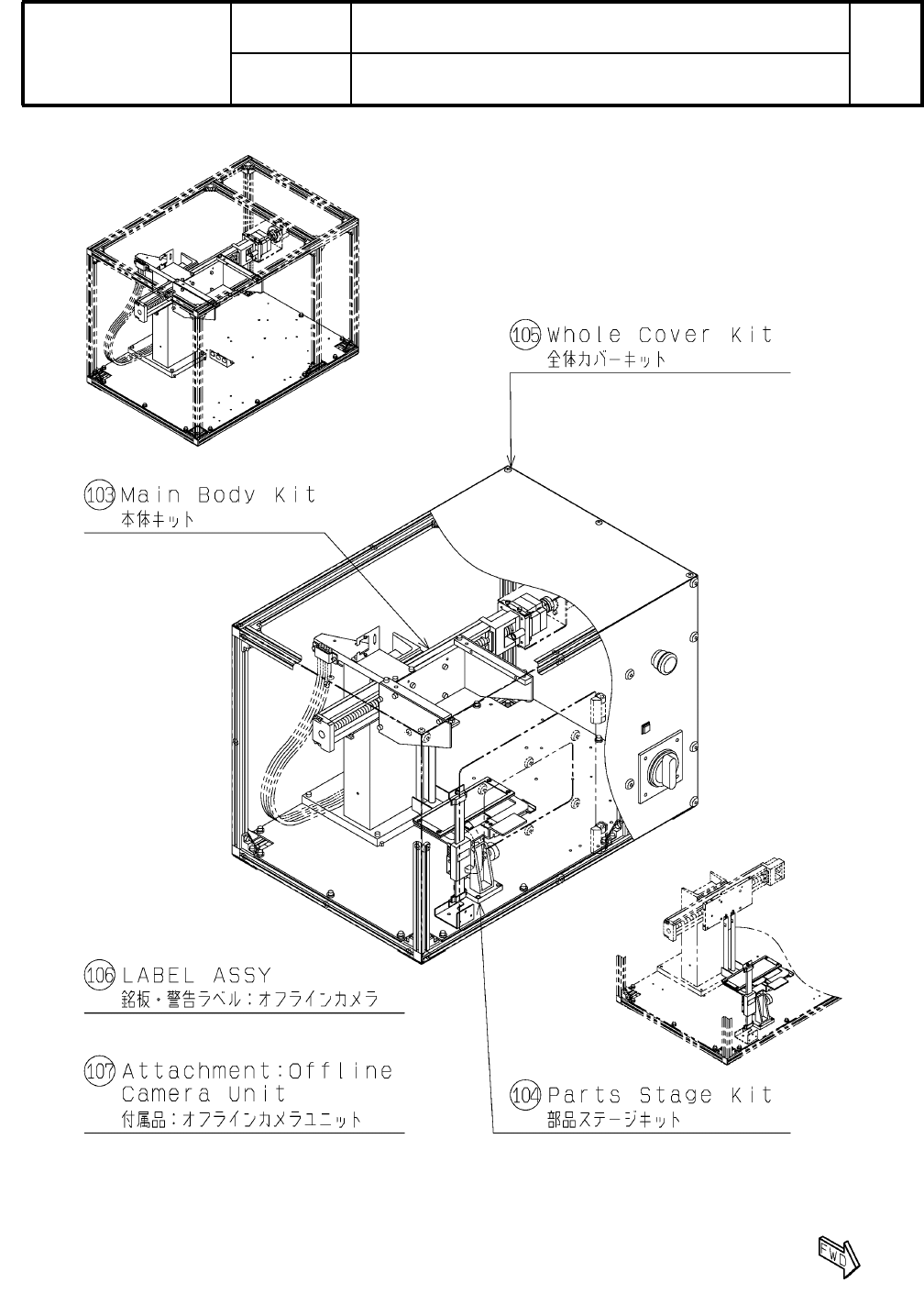 105 Whole Cover Kit
全体カバーキット

103 Main Body Kit
本体キット

106 LABEL ASSY
銘板・警告ラベル：オフラインカメラ

107 Attachment:Offline Camera Unit
付属品：オフラインカメラユニット

104 Parts Stage Kit
部品ステージキット

FWD