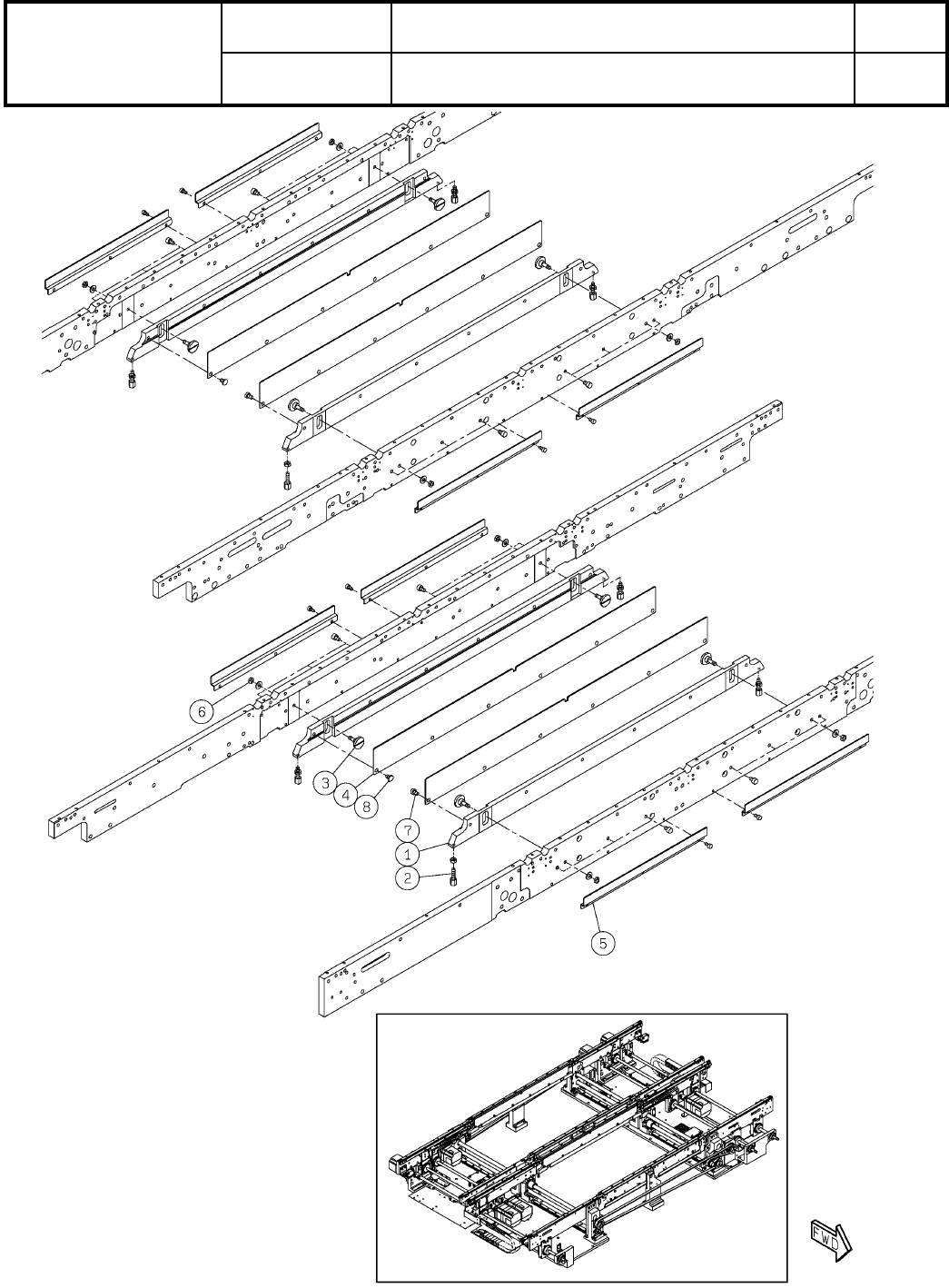 6

3

4

8

7

1

2

5

FWD