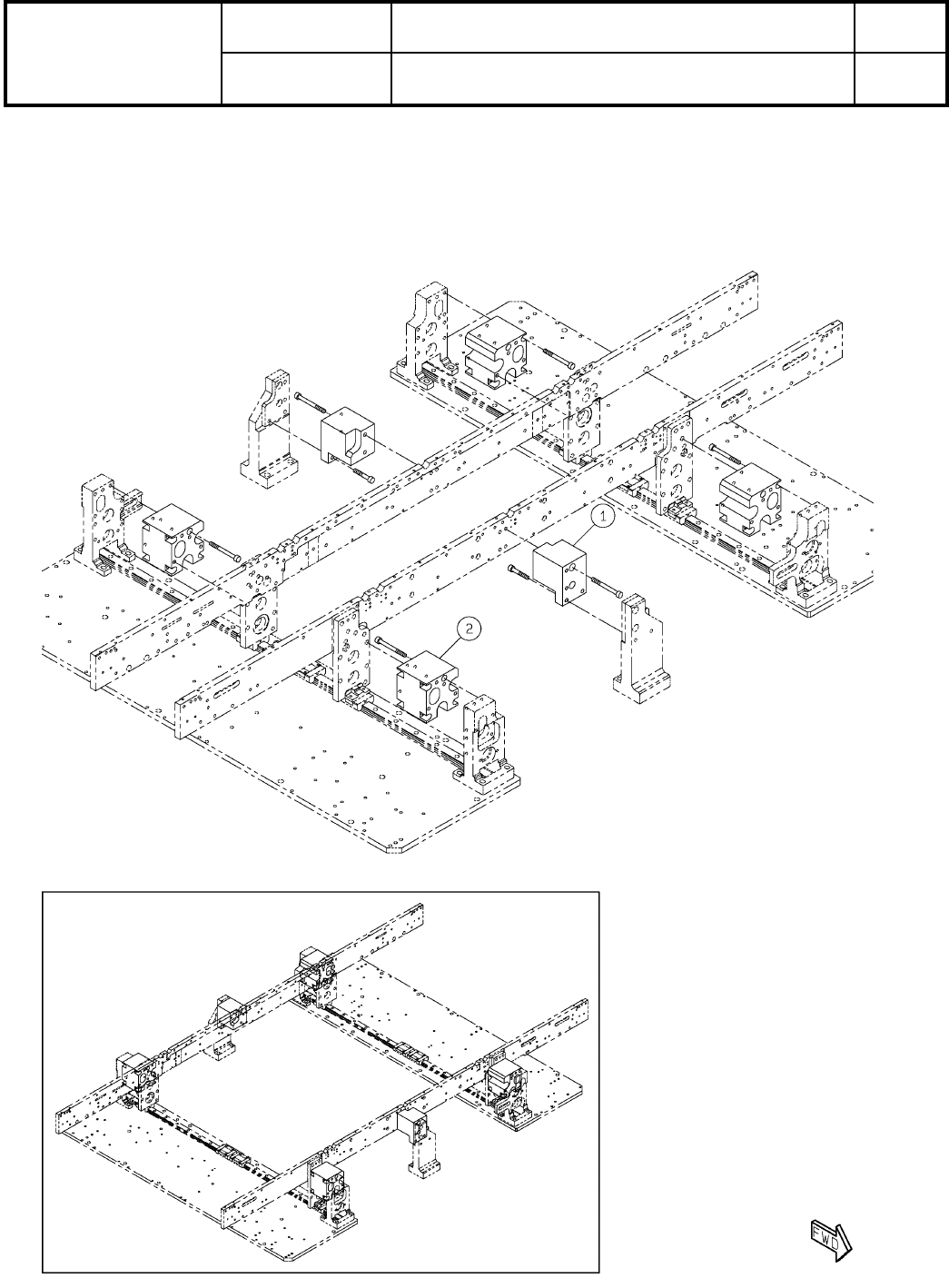 1

2

FWD