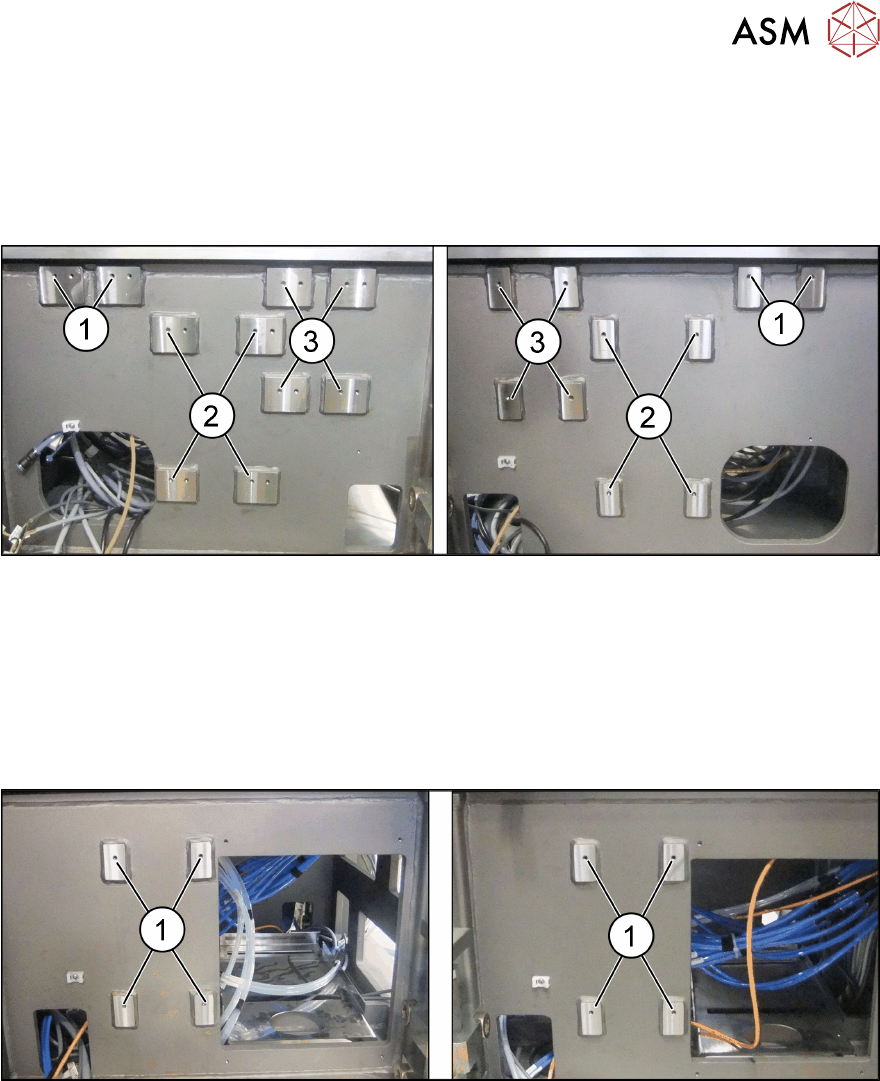 ASM

1
3
2
3
1
2

1
1