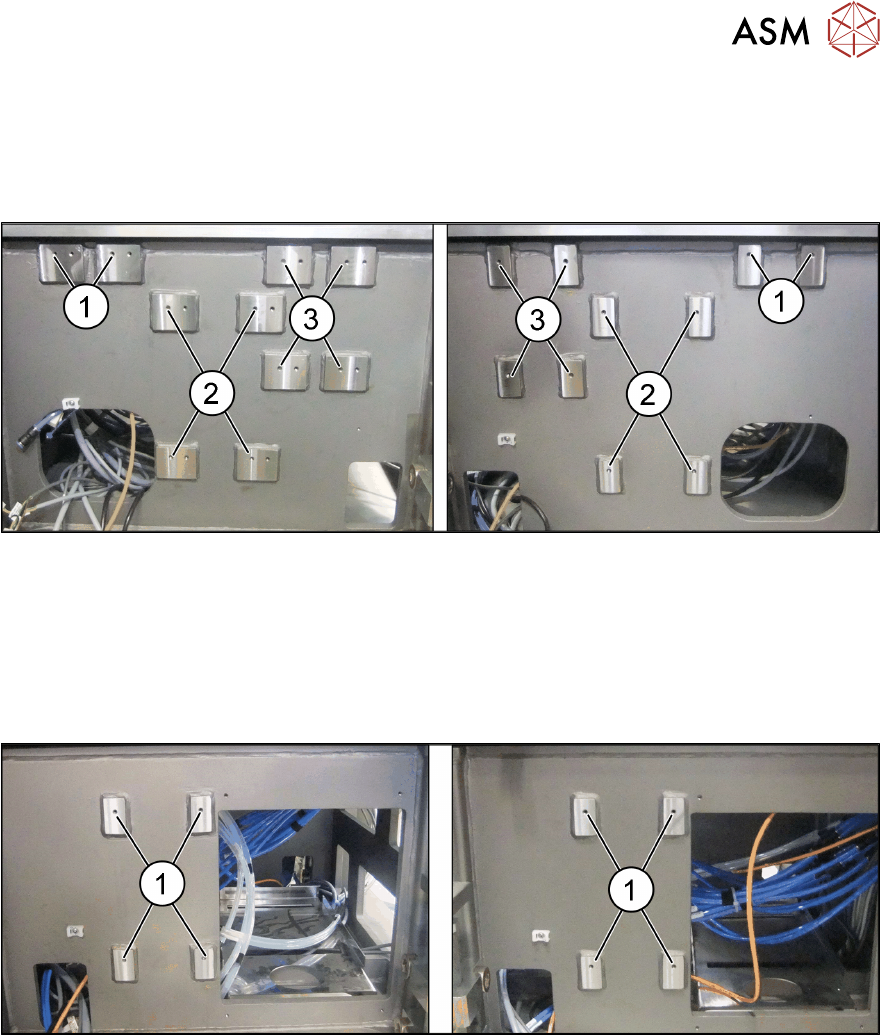 ASM

1
3
2
3
1
2

1
1