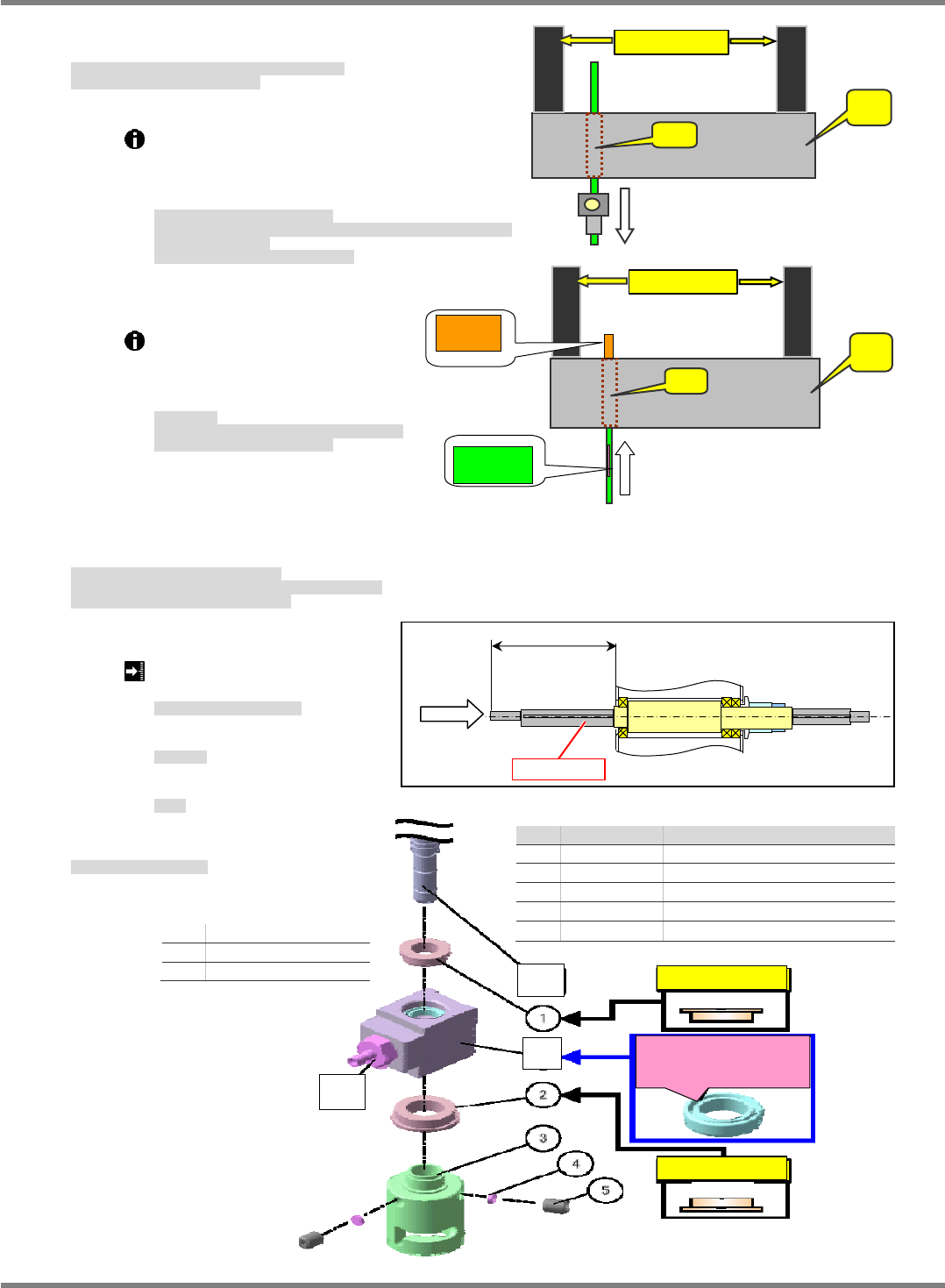 1
2
3
4
5