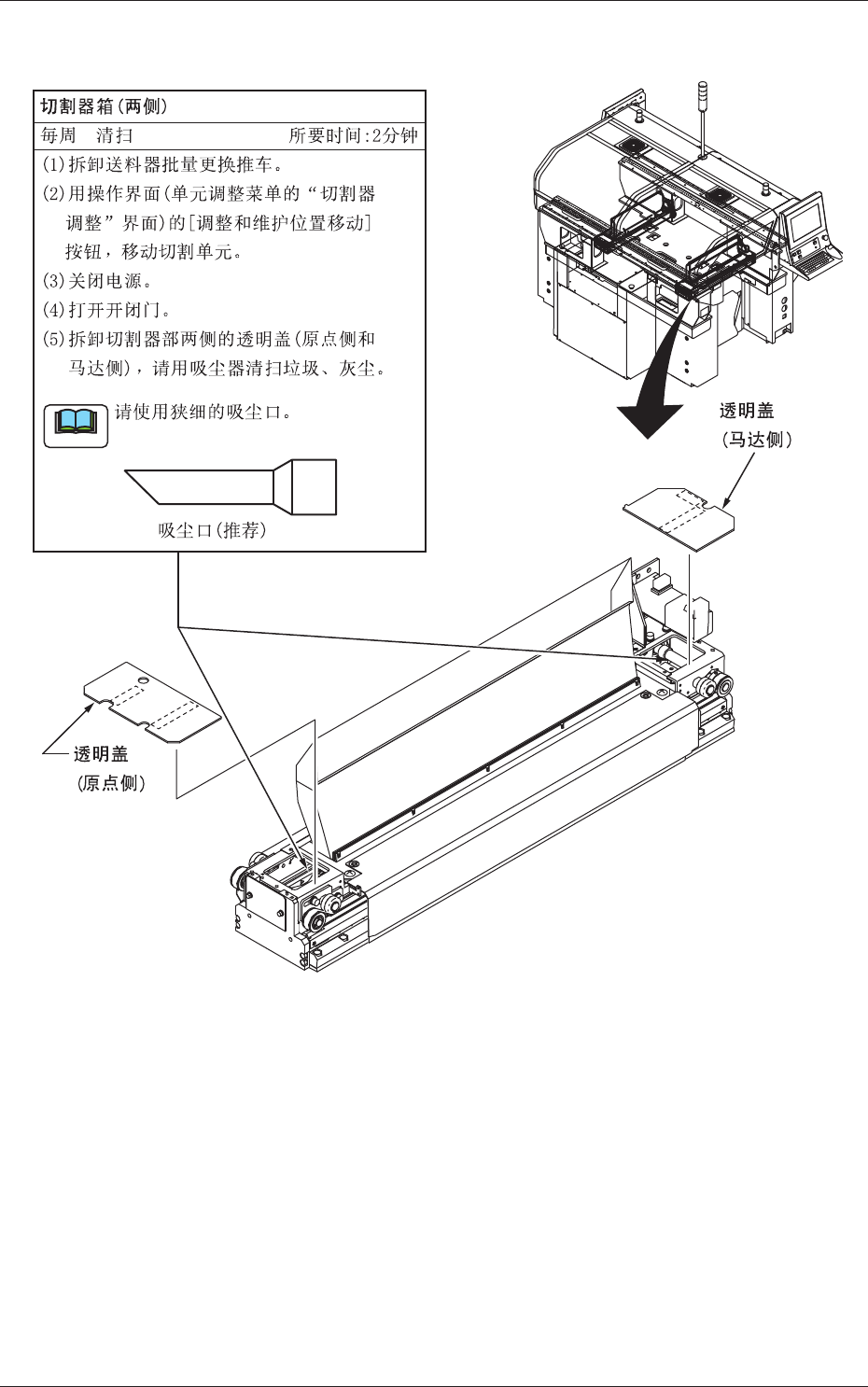 切割器箱(两侧)

每周　清扫　所要时间:2分钟

(1)拆卸送料器批量更换推车。

(2)用操作界面(单元调整菜单的“切割器调整”界面)的[调整和维护位置移动]按钮，移动切割单元。

(3)关闭电源。

(4)打开开闭门。

(5)拆卸切割器部两侧的透明盖(原点侧和马达侧)，请用吸尘器清扫垃圾、灰尘。

请使用狭细的吸尘口。

吸尘口(推荐)

透明盖
(马达侧)

透明盖
(原点侧)