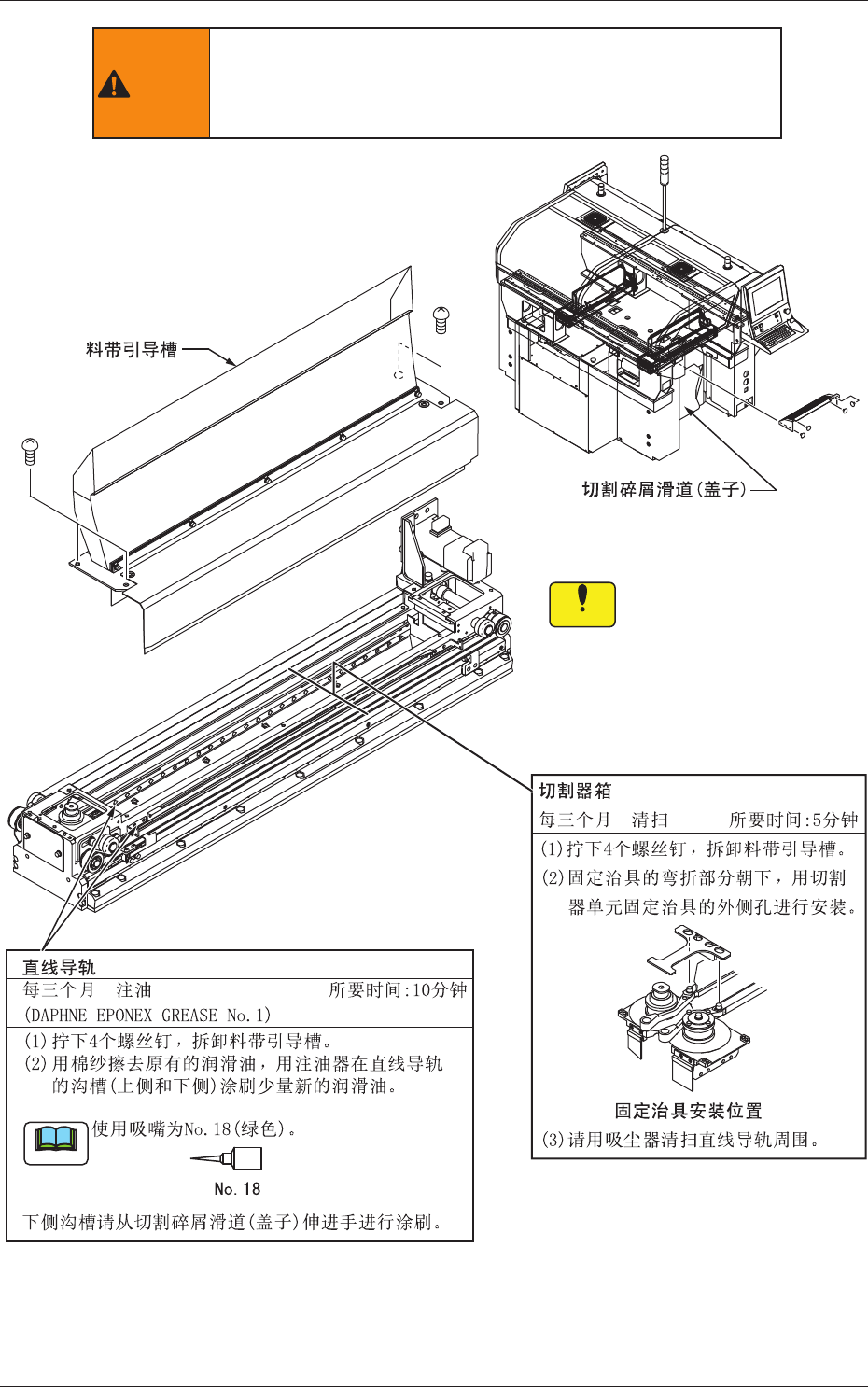 料带引导槽

切割碎屑滑道(盖子)

切割器箱
每三个月　清扫　　　所要时间:5分钟
(1)拧下4个螺丝钉，拆卸料带引导槽。
(2)固定治具的弯折部分朝下，用切割器单元固定治具的外侧孔进行安装。

固定治具安装位置
(3)请用吸尘器清扫直线导轨周围。

直线导轨
每三个月　注油　　　所要时间:10分钟
(DAPHNE EPONEX GREASE No.1)
(1)拧下4个螺丝钉，拆卸料带引导槽。
(2)用棉纱擦去原有的润滑油，用注油器在直线导轨的沟槽(上侧和下侧)涂刷少量新的润滑油。

使用吸嘴为No.18(绿色)。
No. 18
下侧沟槽请从切割碎屑滑道(盖子)伸进手进行涂刷。