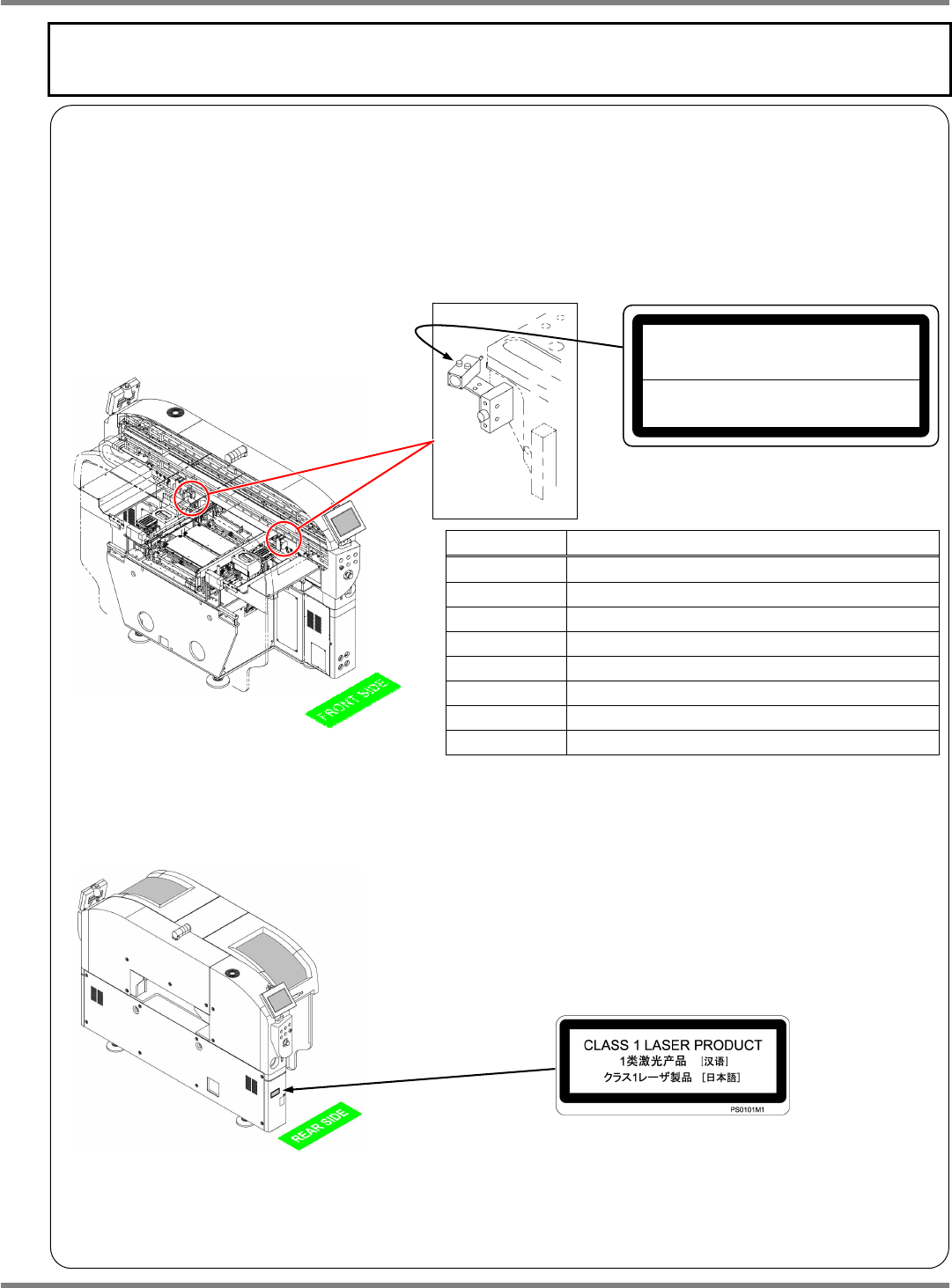 FRONT SIDE

REAR SIDE

CLASS 1 LASER PRODUCT
1类激光产品 [汉语]
クラス1レーザ製品 [日本語]
PS0101M1