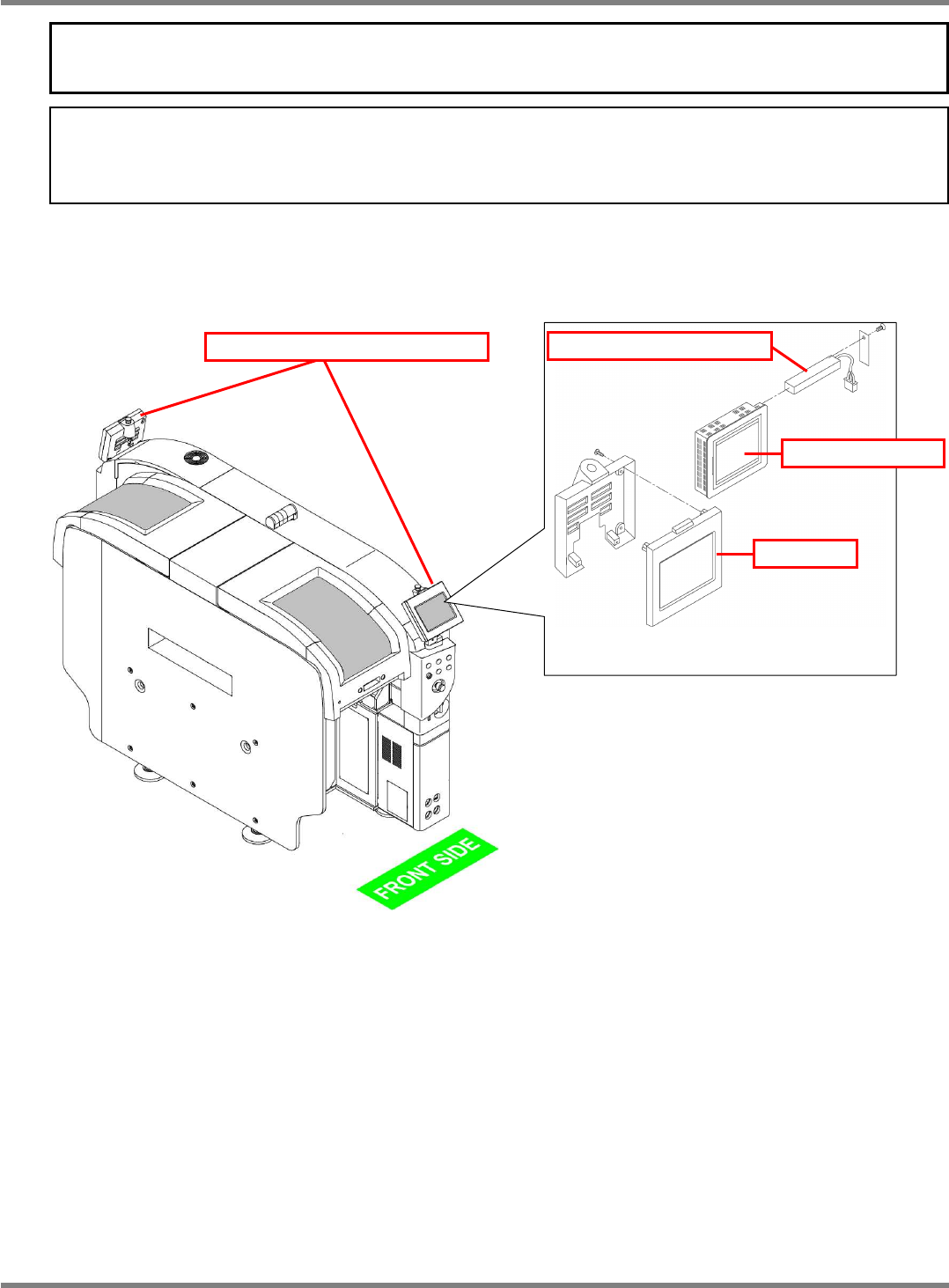 FRONT SIDE