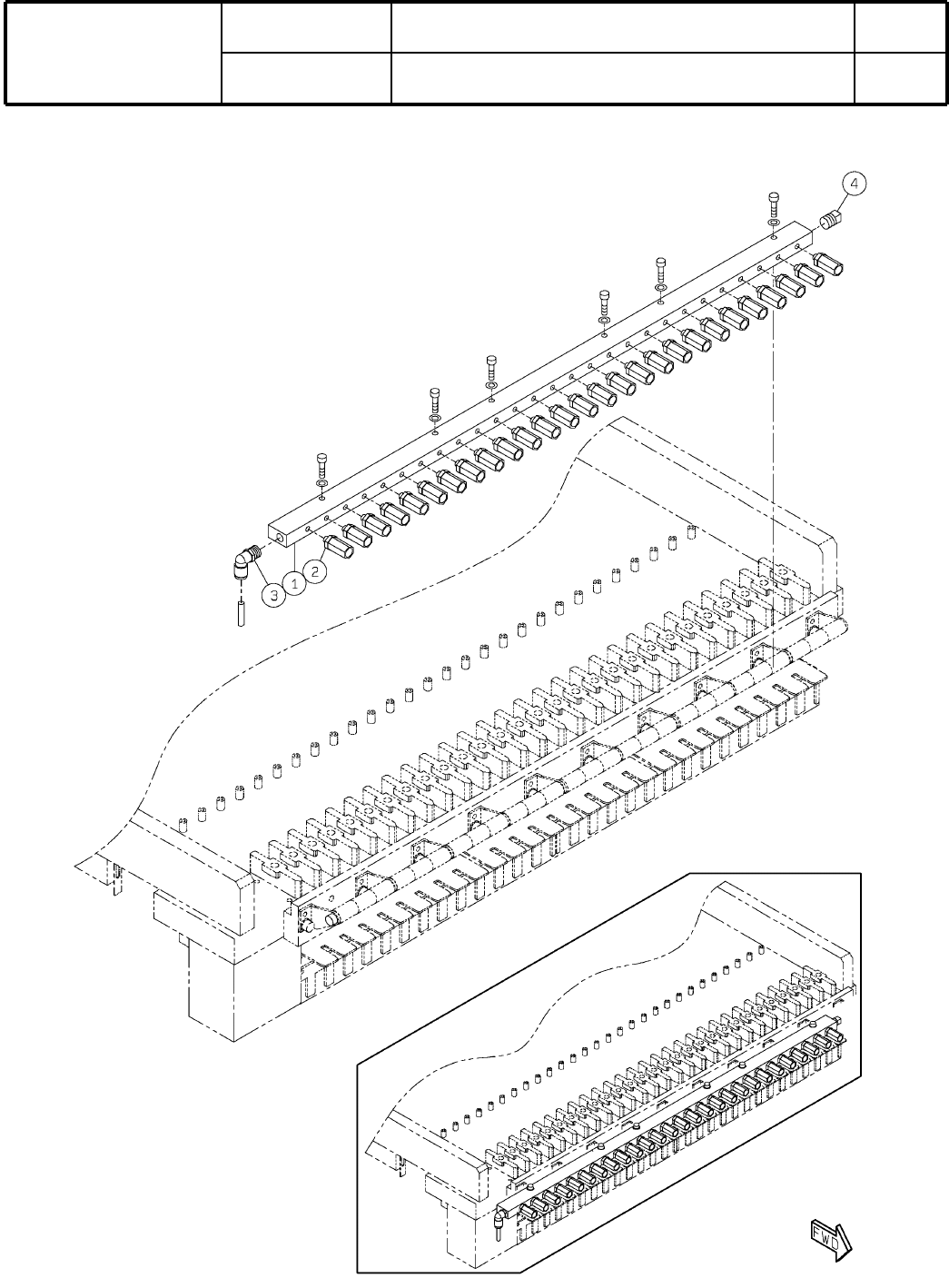 4

3 1 2

FWD