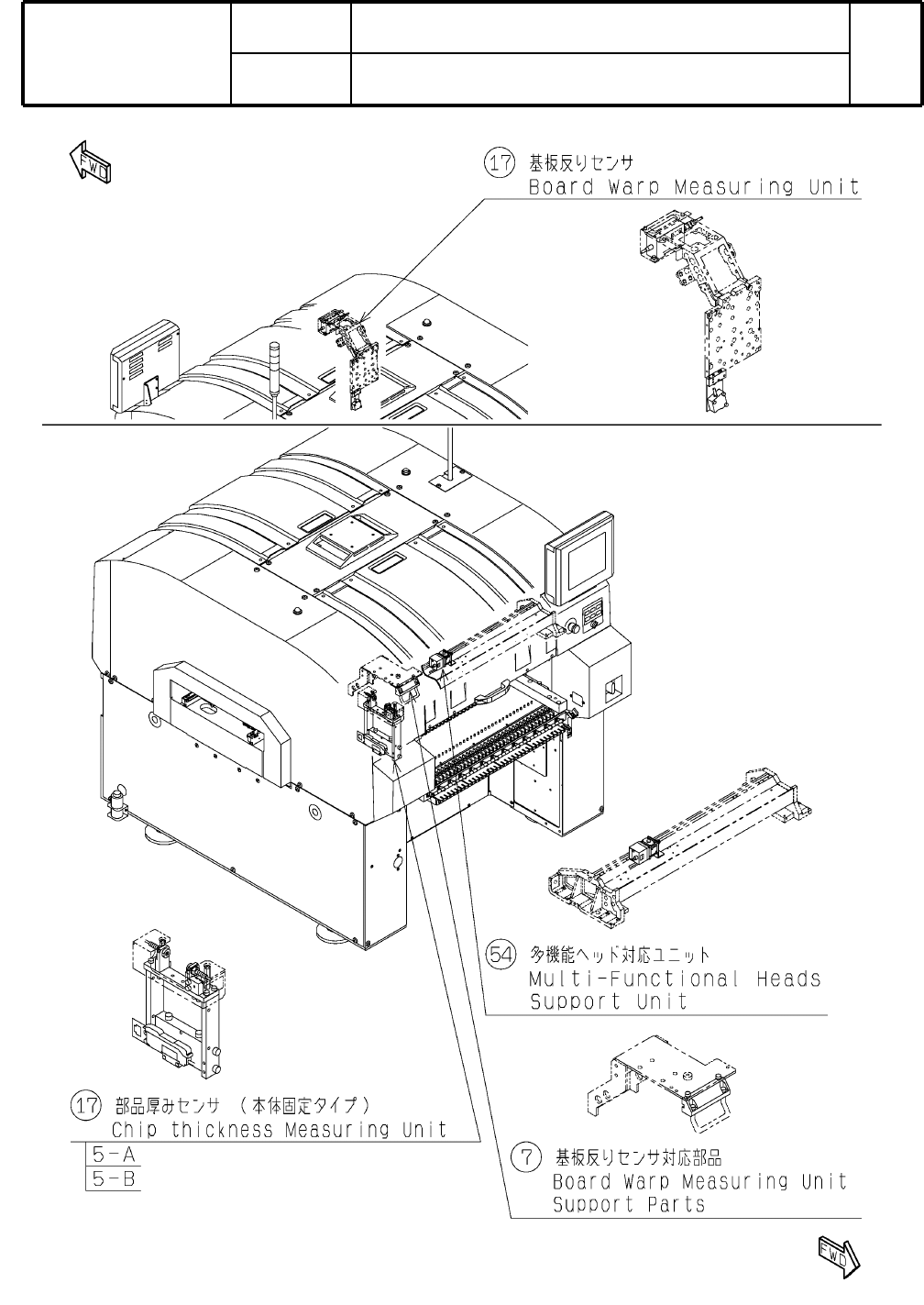 FWD

17 基板反りセンサ
Board Warp Measuring Unit

54 多機能ヘッド対応ユニット
Multi-Functional Heads Support Unit

17 部品厚みセンサ （本体固定タイプ）
Chip thickness Measuring Unit
5-A
5-B

7 基板反りセンサ対応部品
Board Warp Measuring Unit Support Parts

FWD