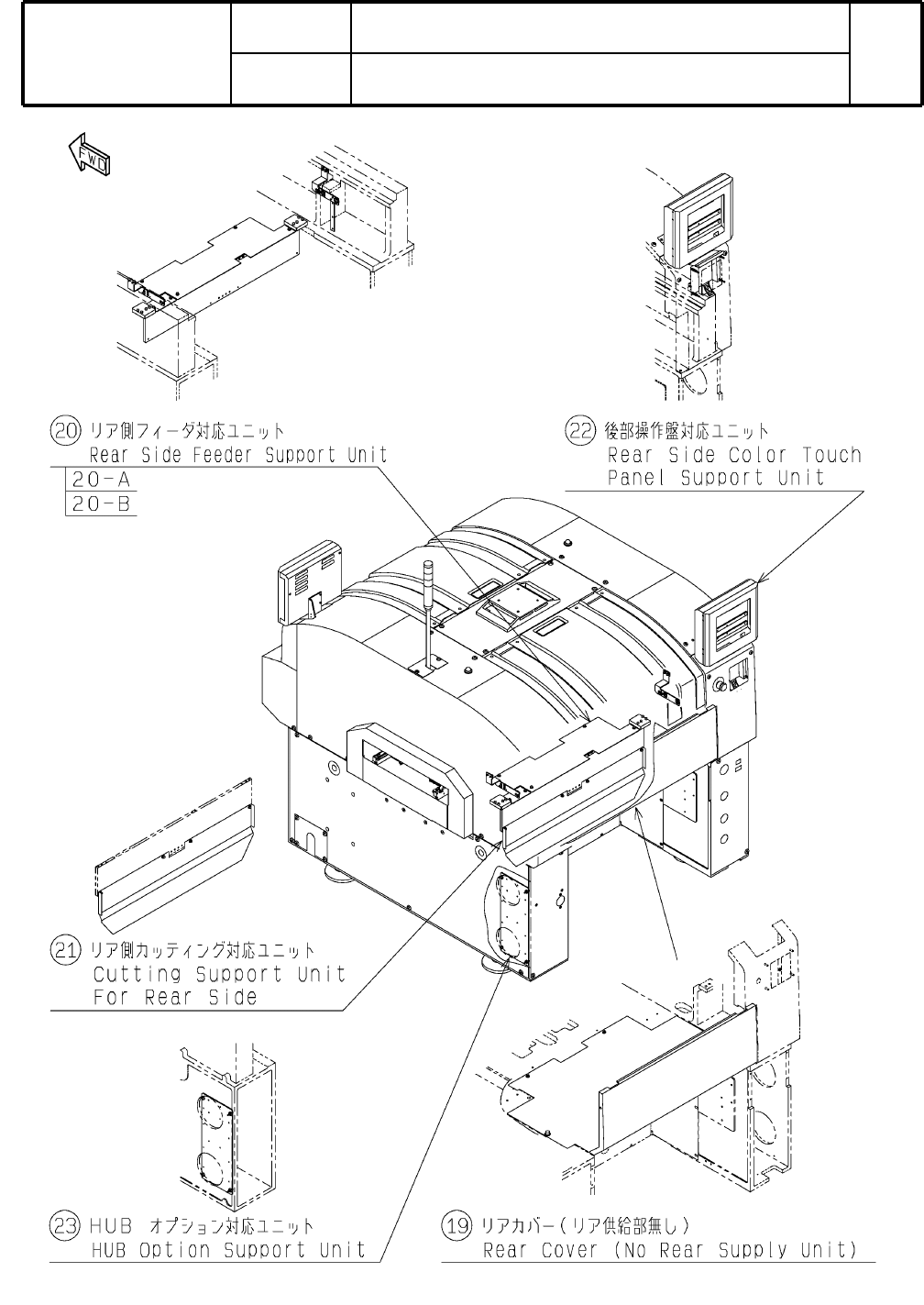 FWD

⑳ リア側フィーダ対応ユニット
Rear Side Feeder Support Unit
20-A
20-B

㉒ 後部操作盤対応ユニット
Rear Side Color Touch Panel Support Unit

㉑ リア側カッティング対応ユニット
Cutting Support Unit For Rear Side

㉓ HUB オプション対応ユニット
HUB Option Support Unit

⑲ リアカバー(リア供給部無し)
Rear Cover (No Rear Supply Unit)