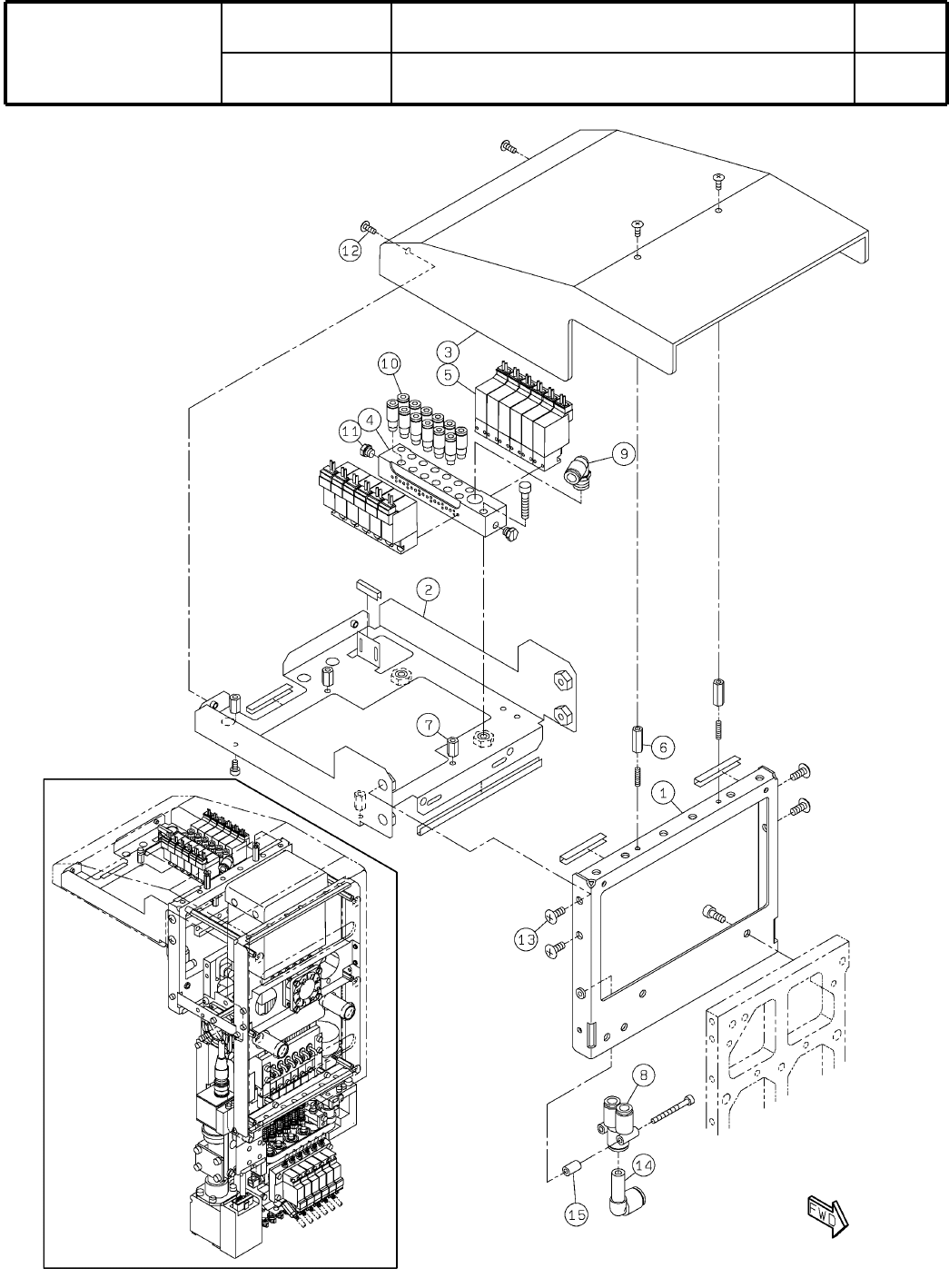 12

3

10

5

11

4

9

2

7

6

1

13

8

14

15

FWD