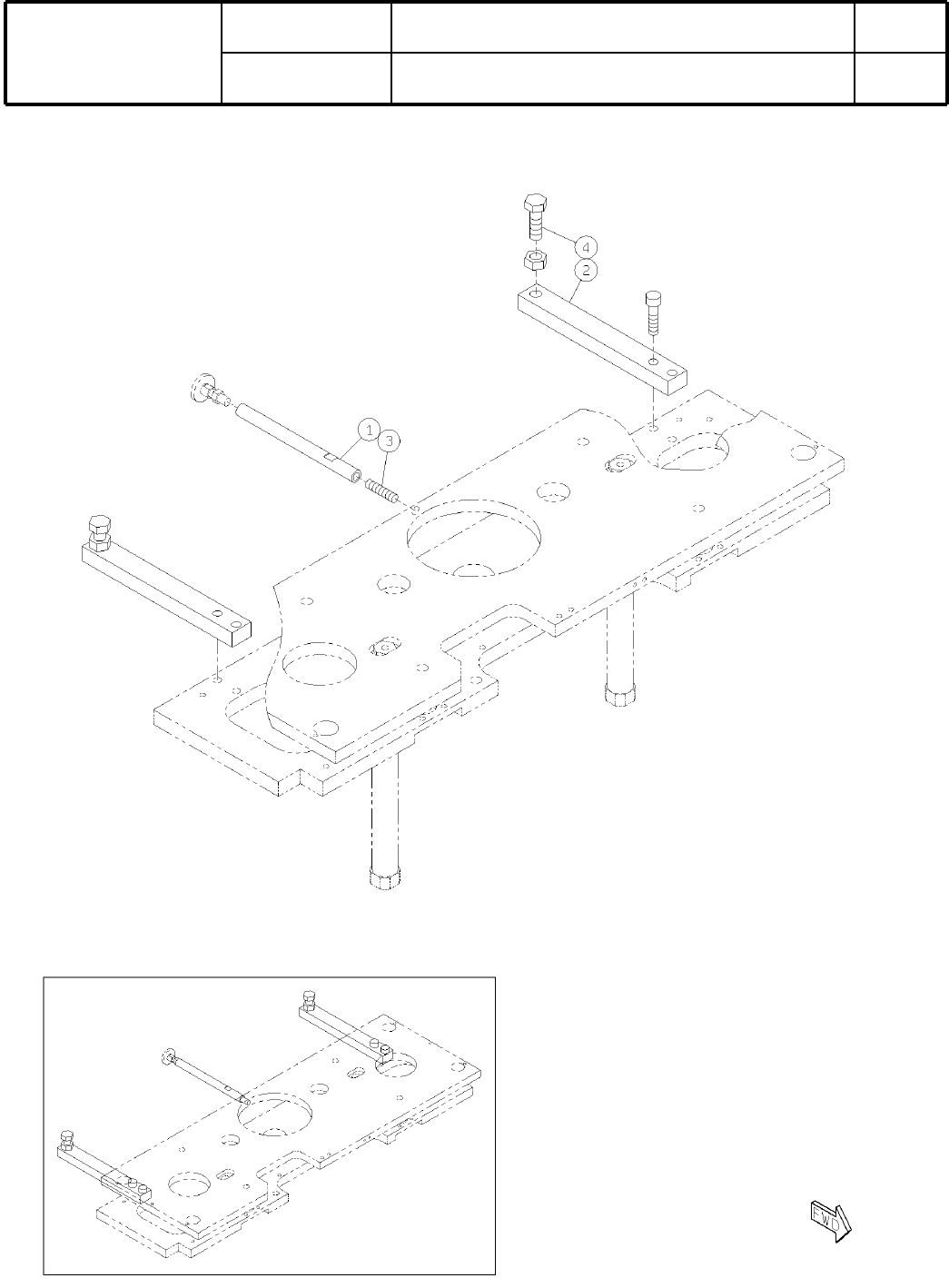 4
2
1
3
FWD