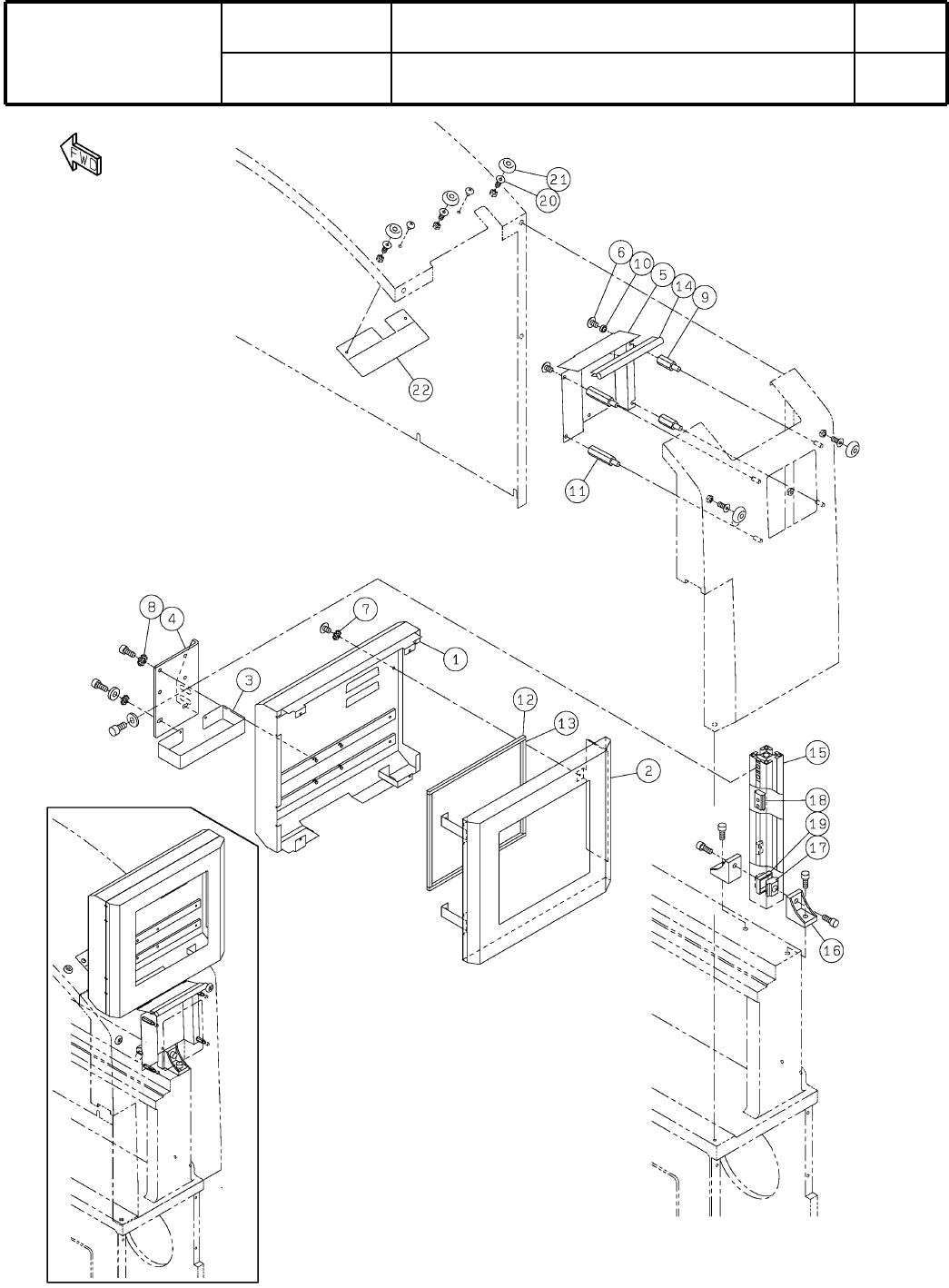 FWD

21
20
6
10
5
14
9
22
11
8
4
7
1
3
12
13
2
15
18
19
17
16