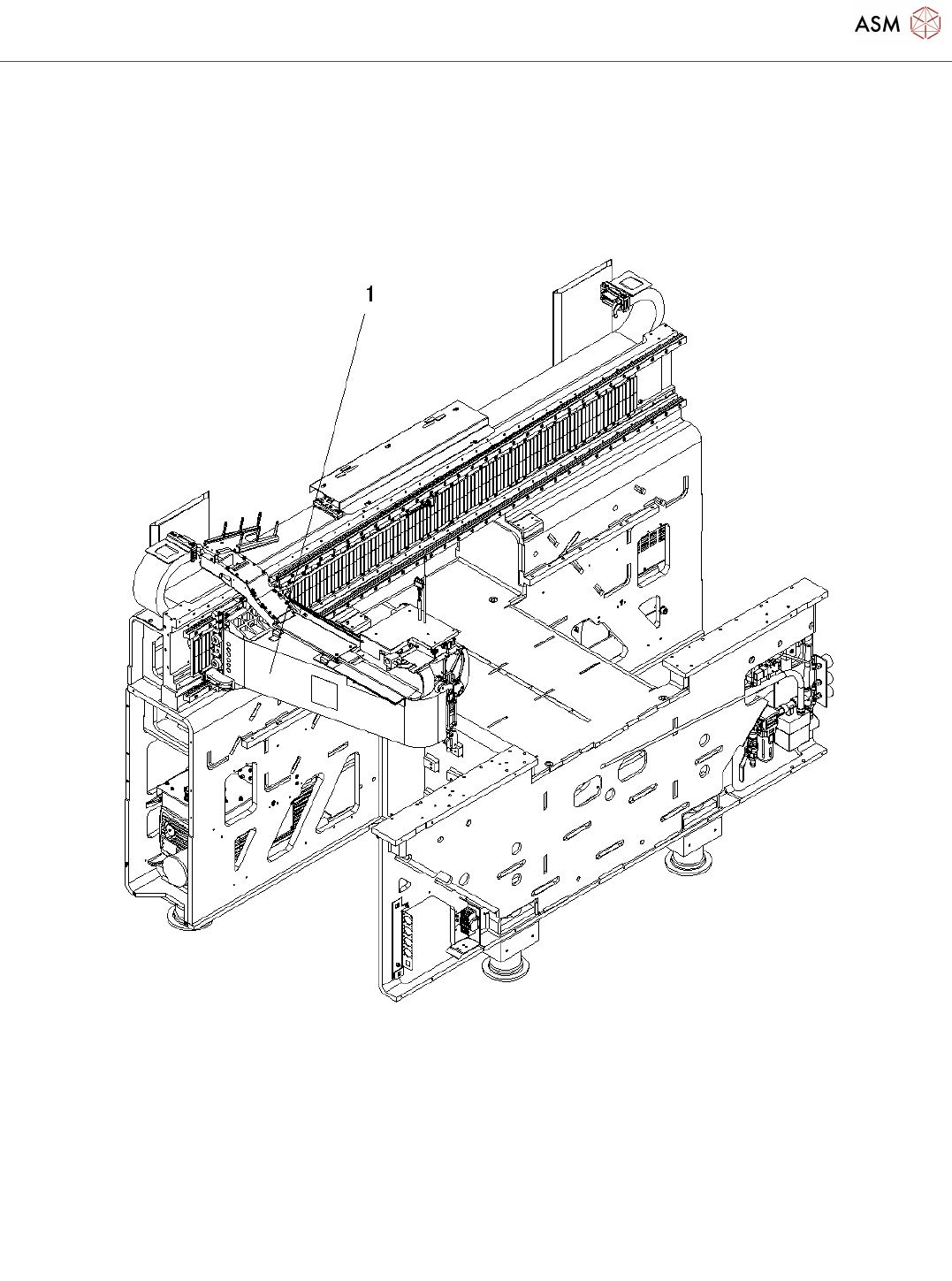 ASM

1