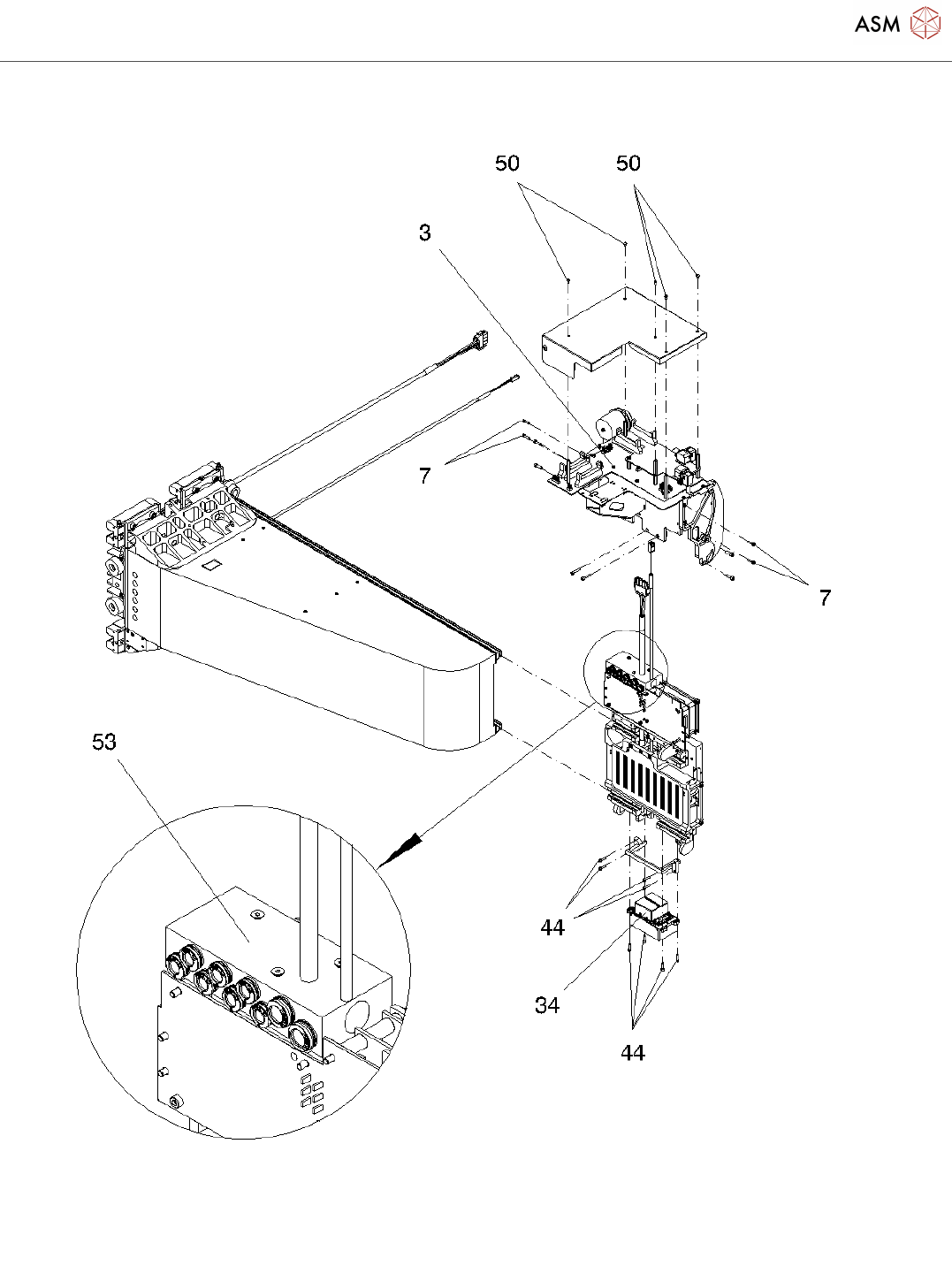 ASM

50
50
3
7
7
53
44
34
44