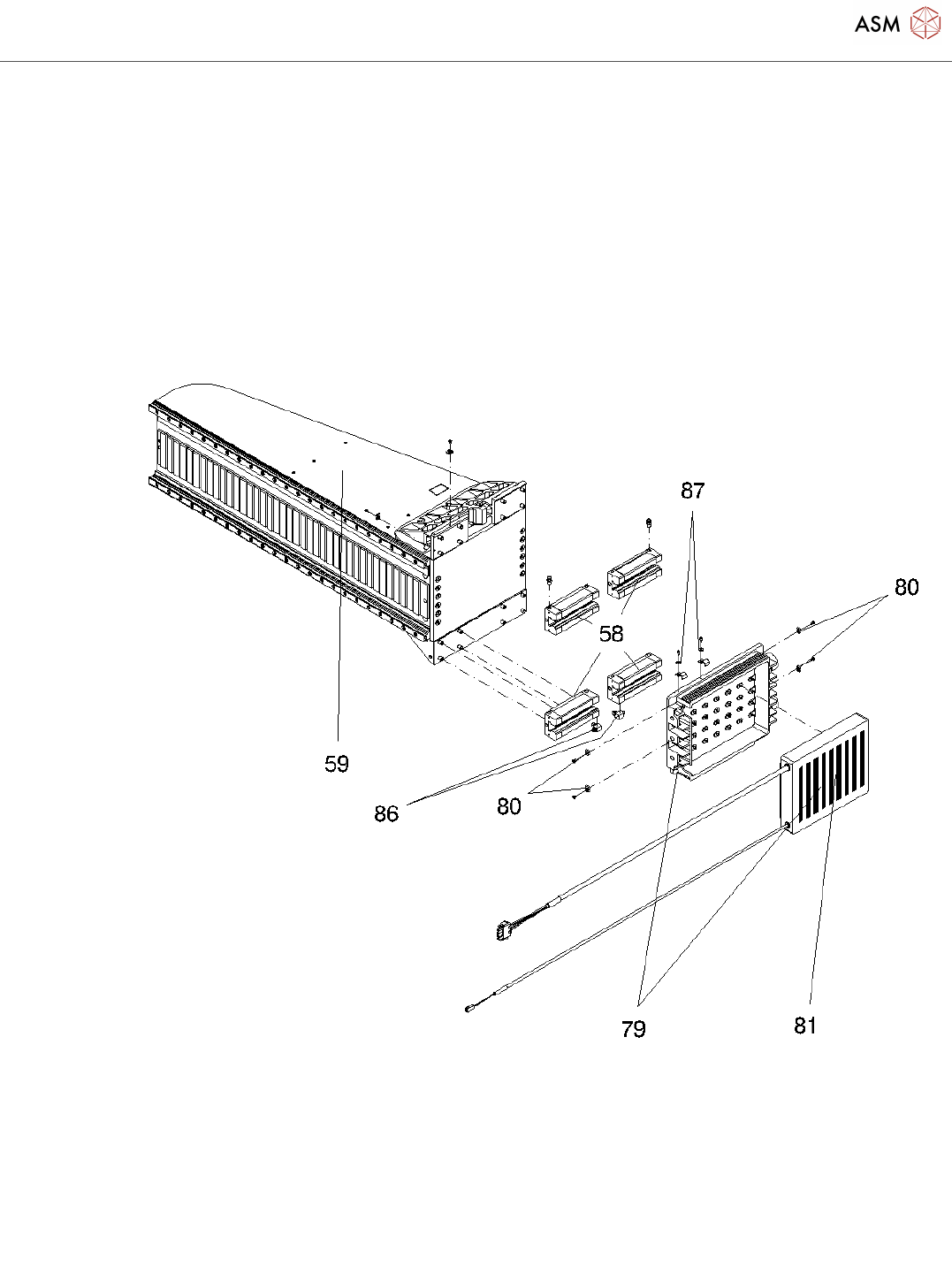 ASM

87

80

58

59

86

80

79

81