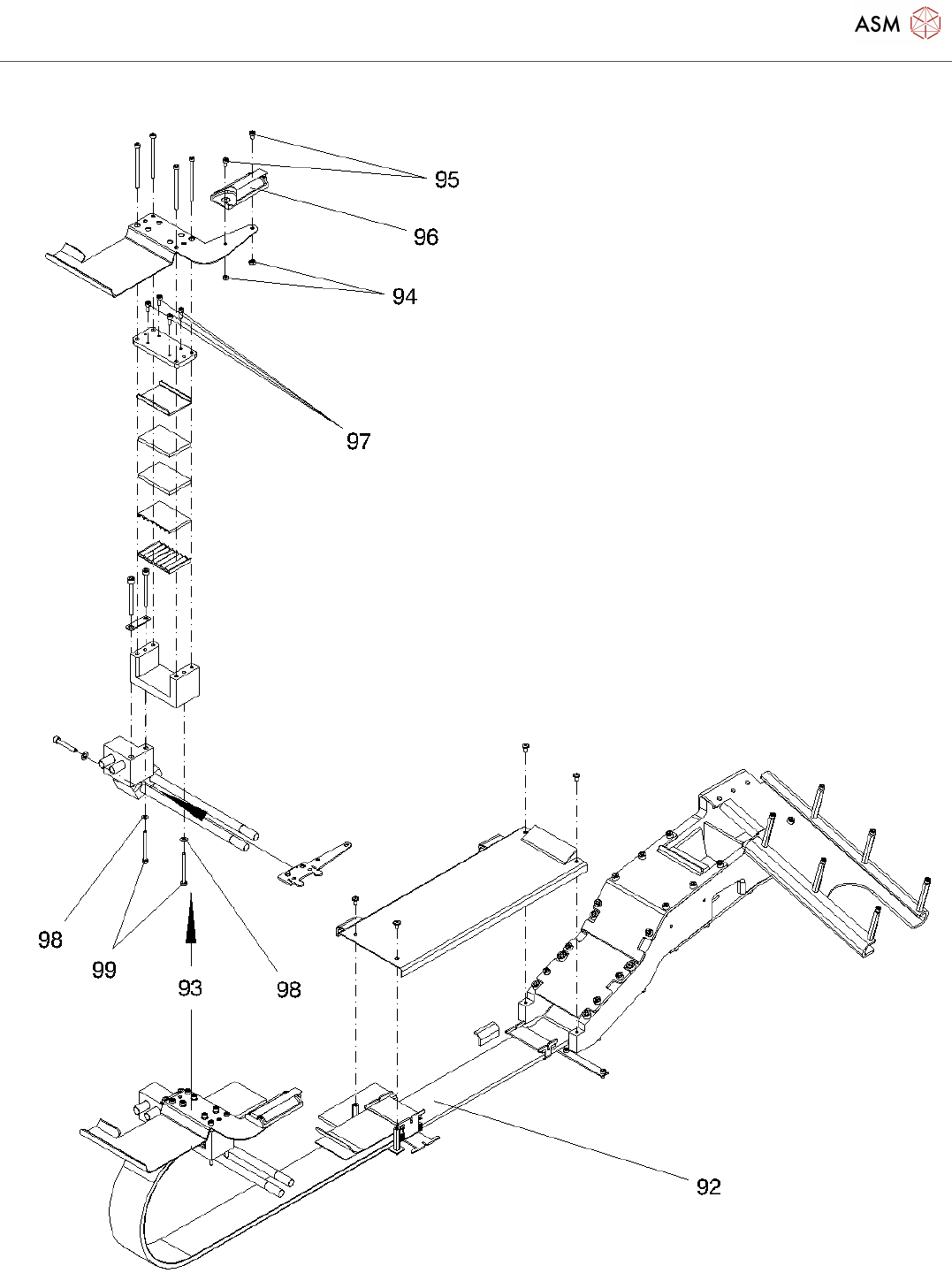 ASM

95

96

94

97

98

99

93

98

92