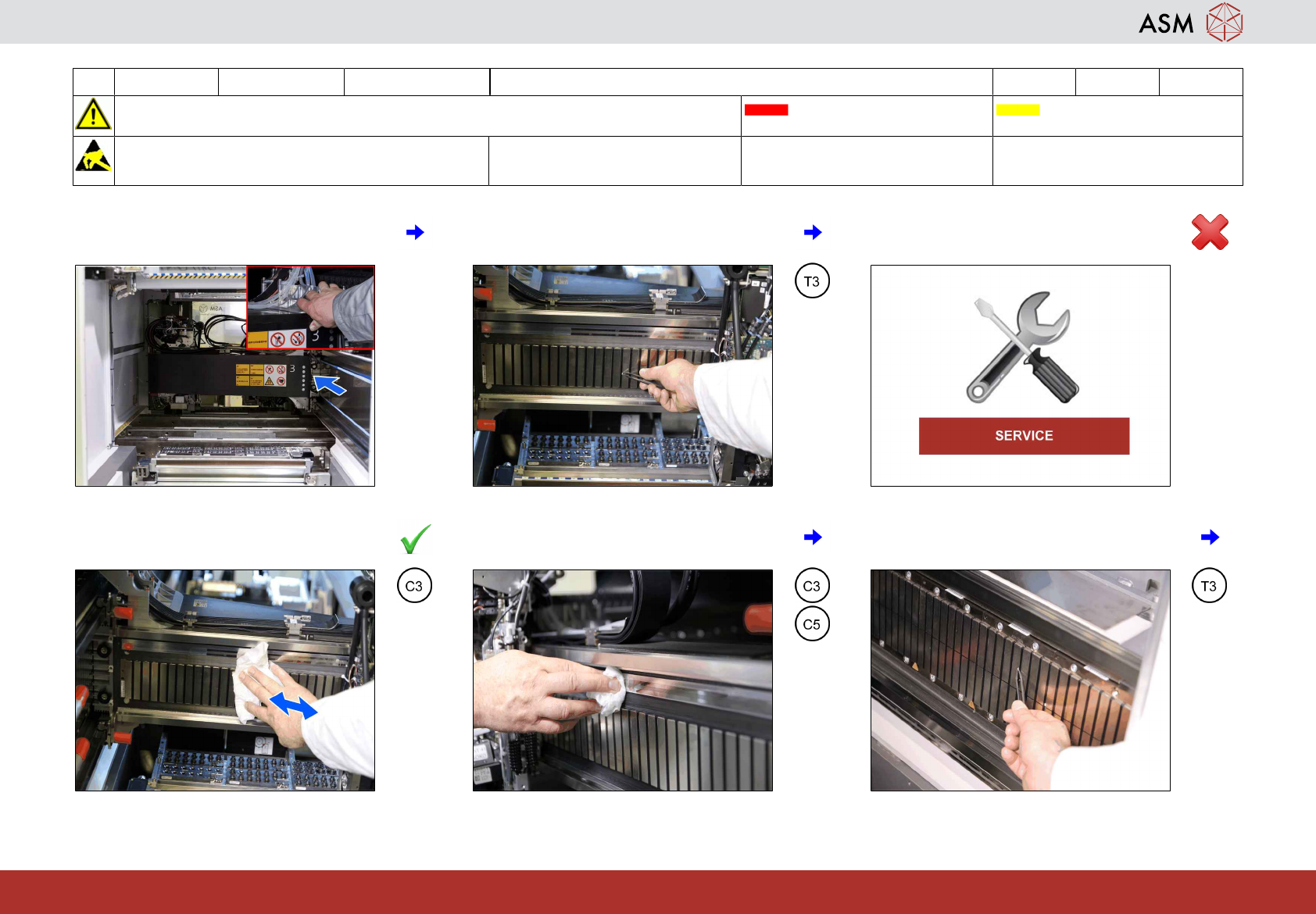 ASM

T3

SERVICE

C3

C3

C5

T3