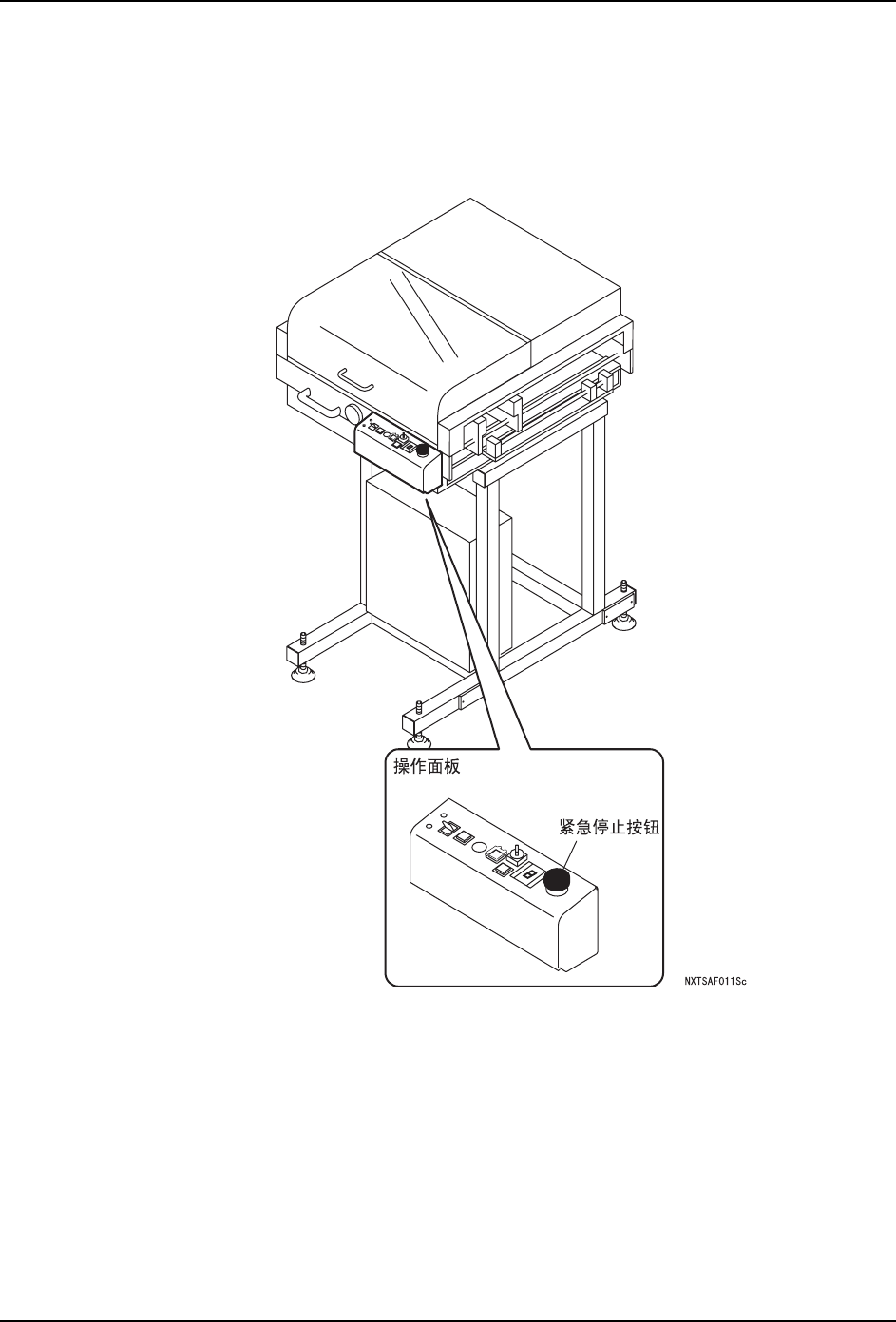 操作面板

紧急停止按钮

NXTSAF011Sc