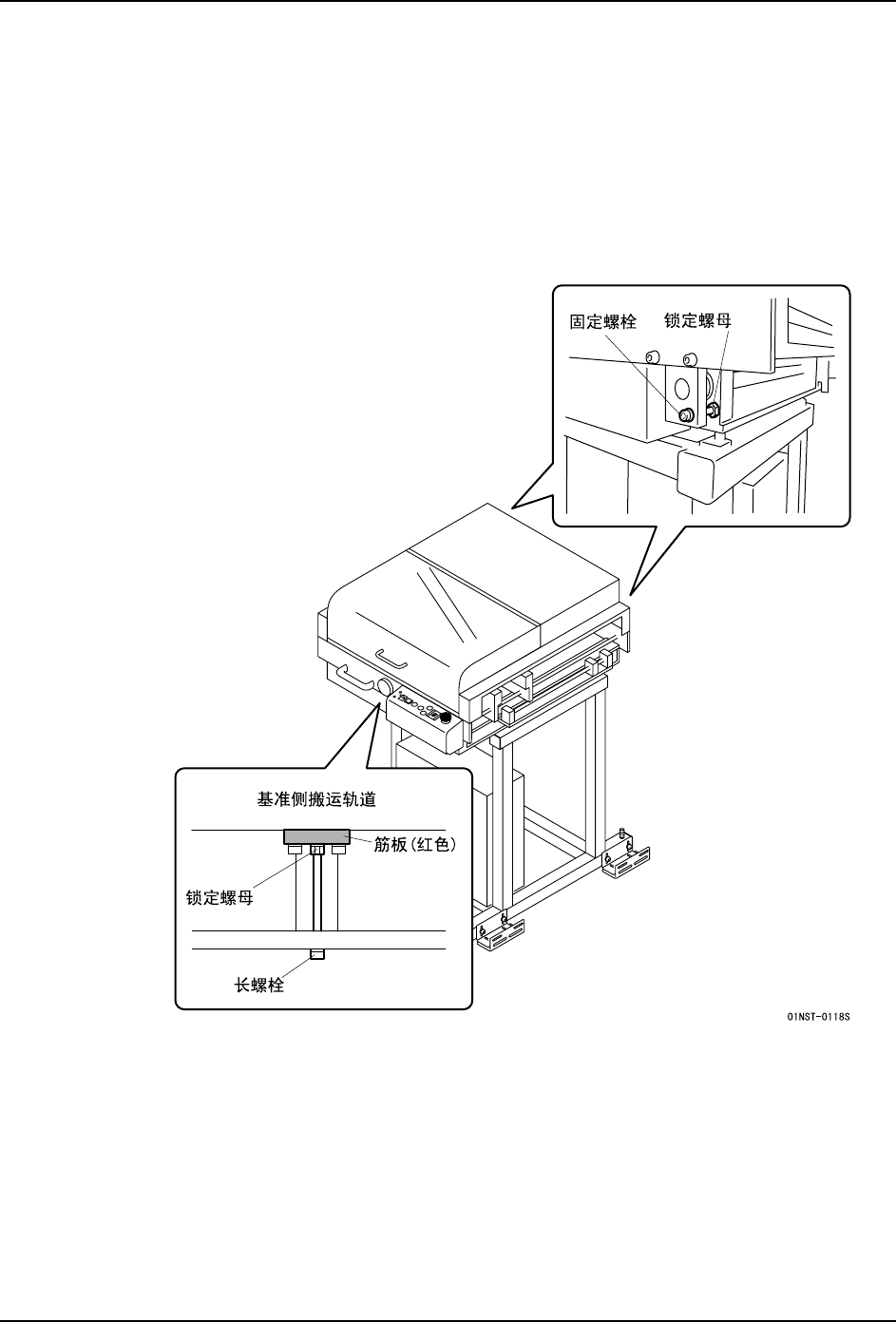 固定螺栓 锁定螺母

基准侧搬运轨道

筋板(红色)

锁定螺母

长螺栓

01NST-0118S