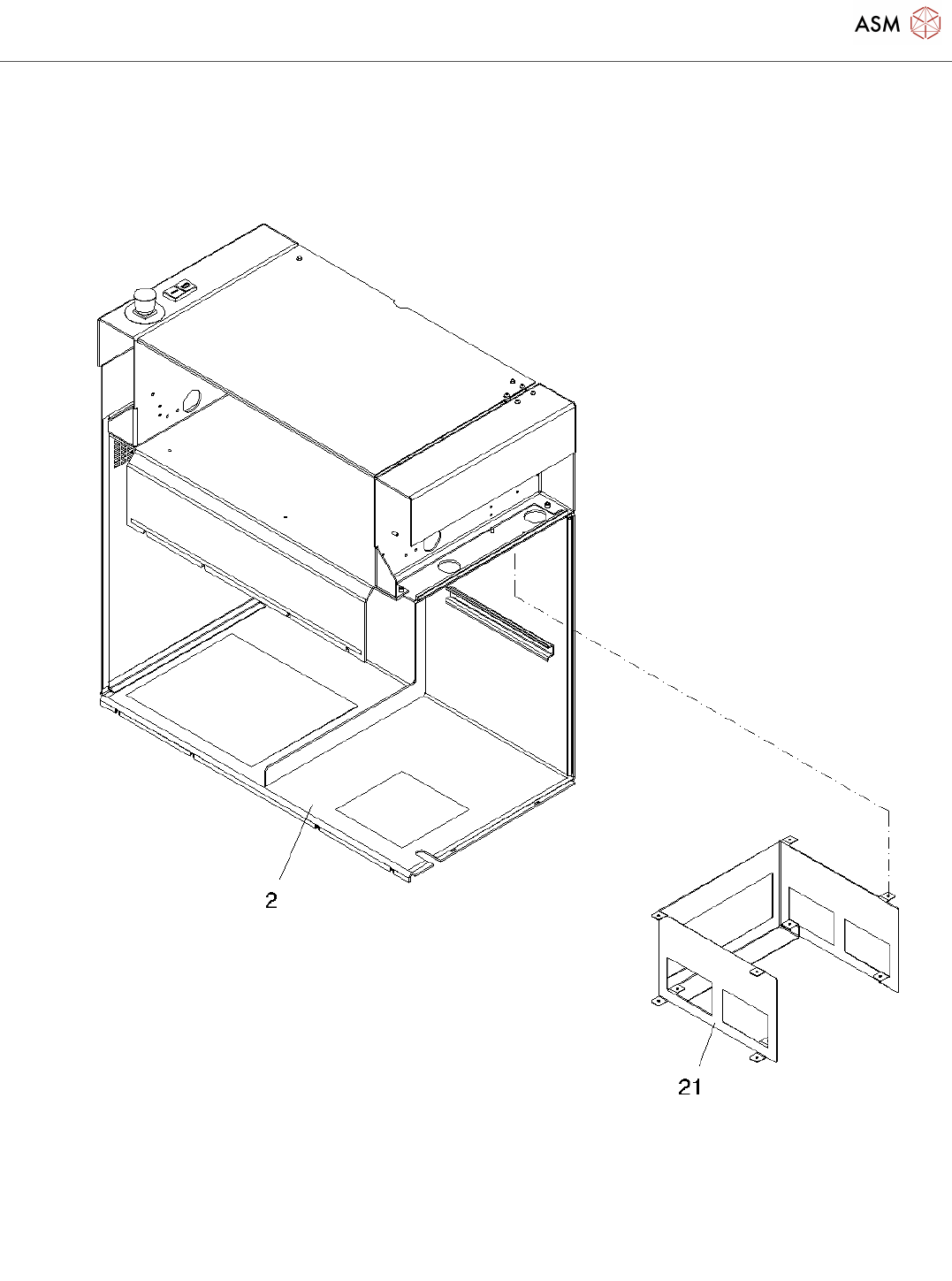 ASM

2

21