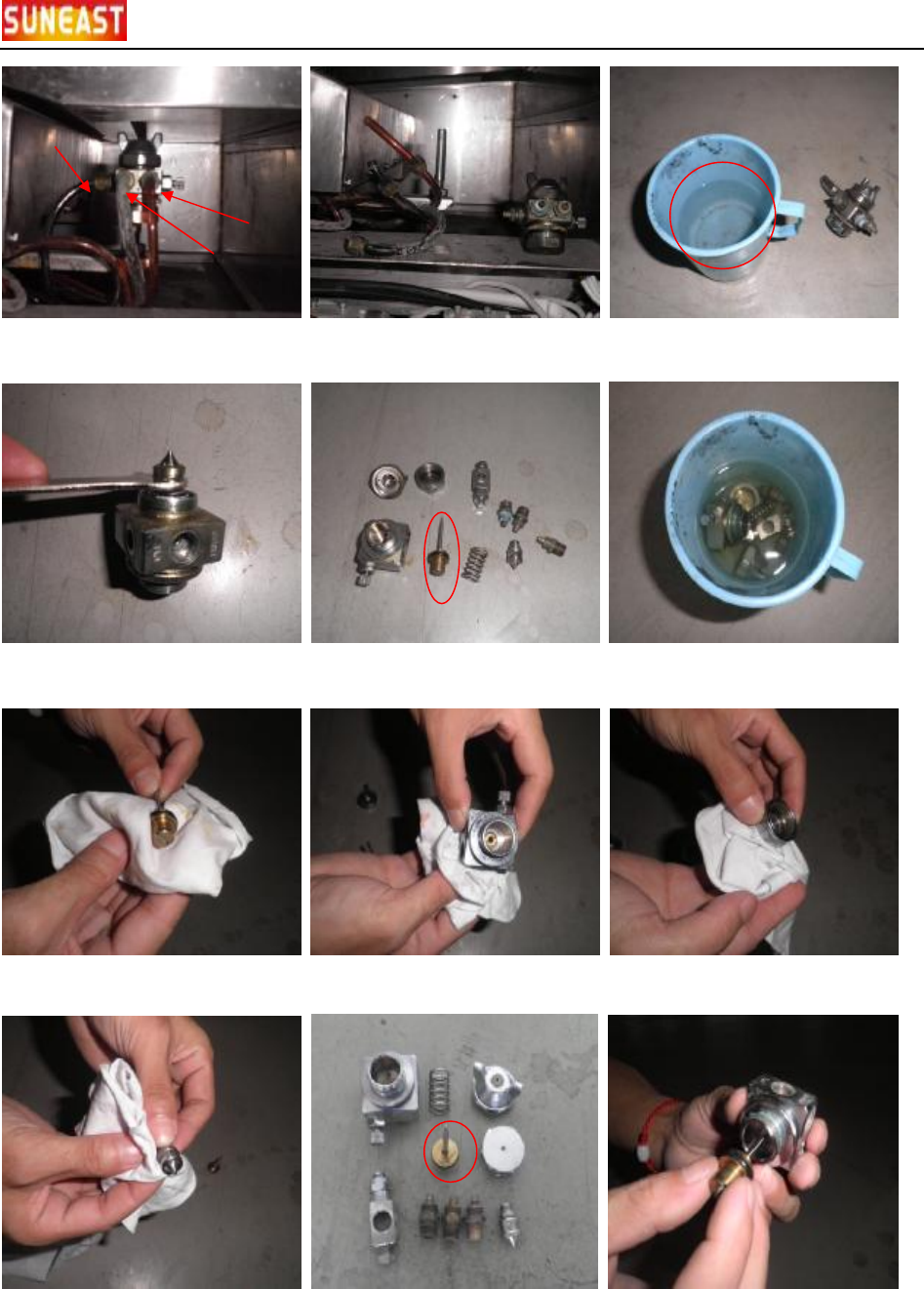 SUNEAST