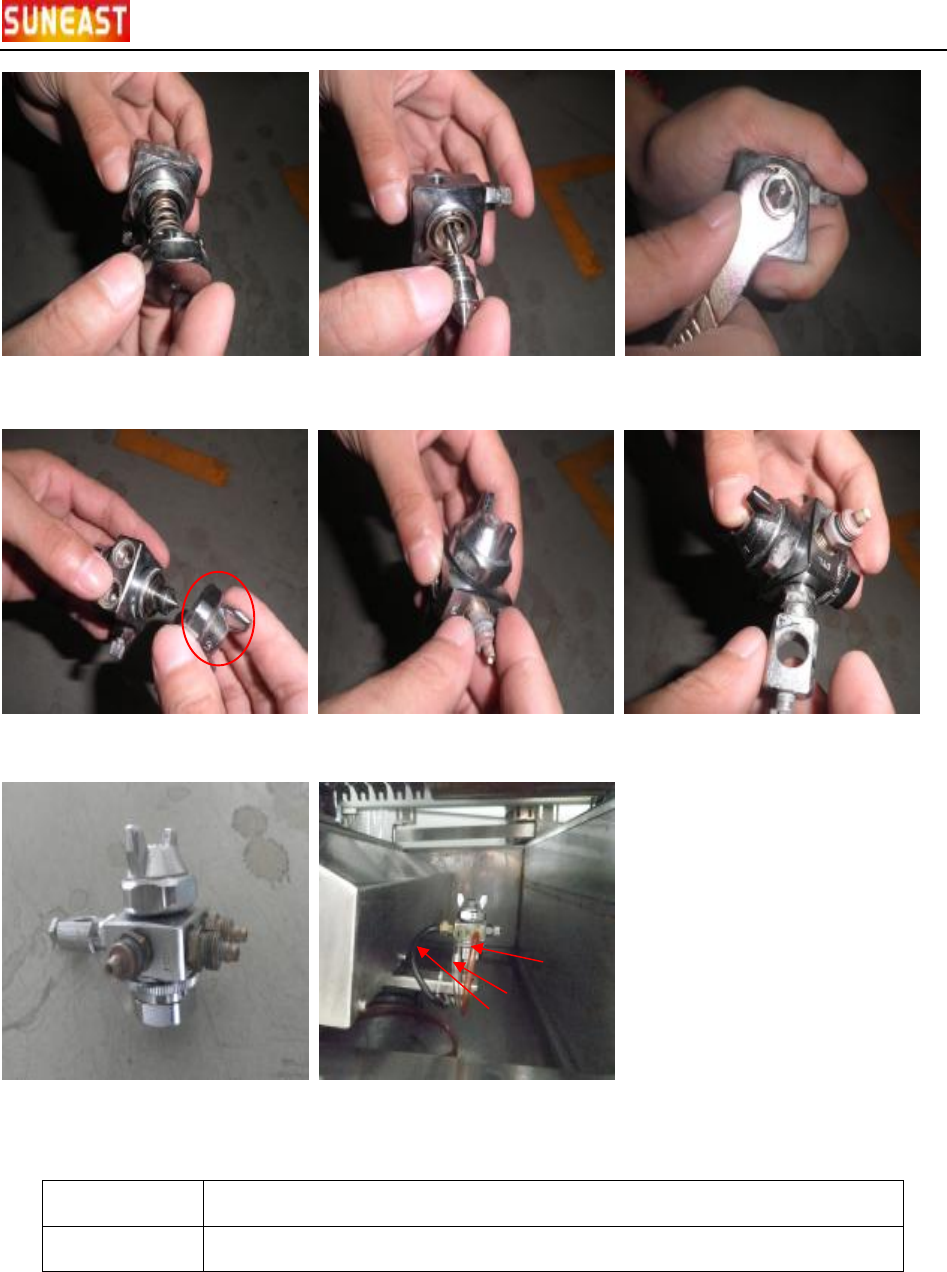 SUNEAST