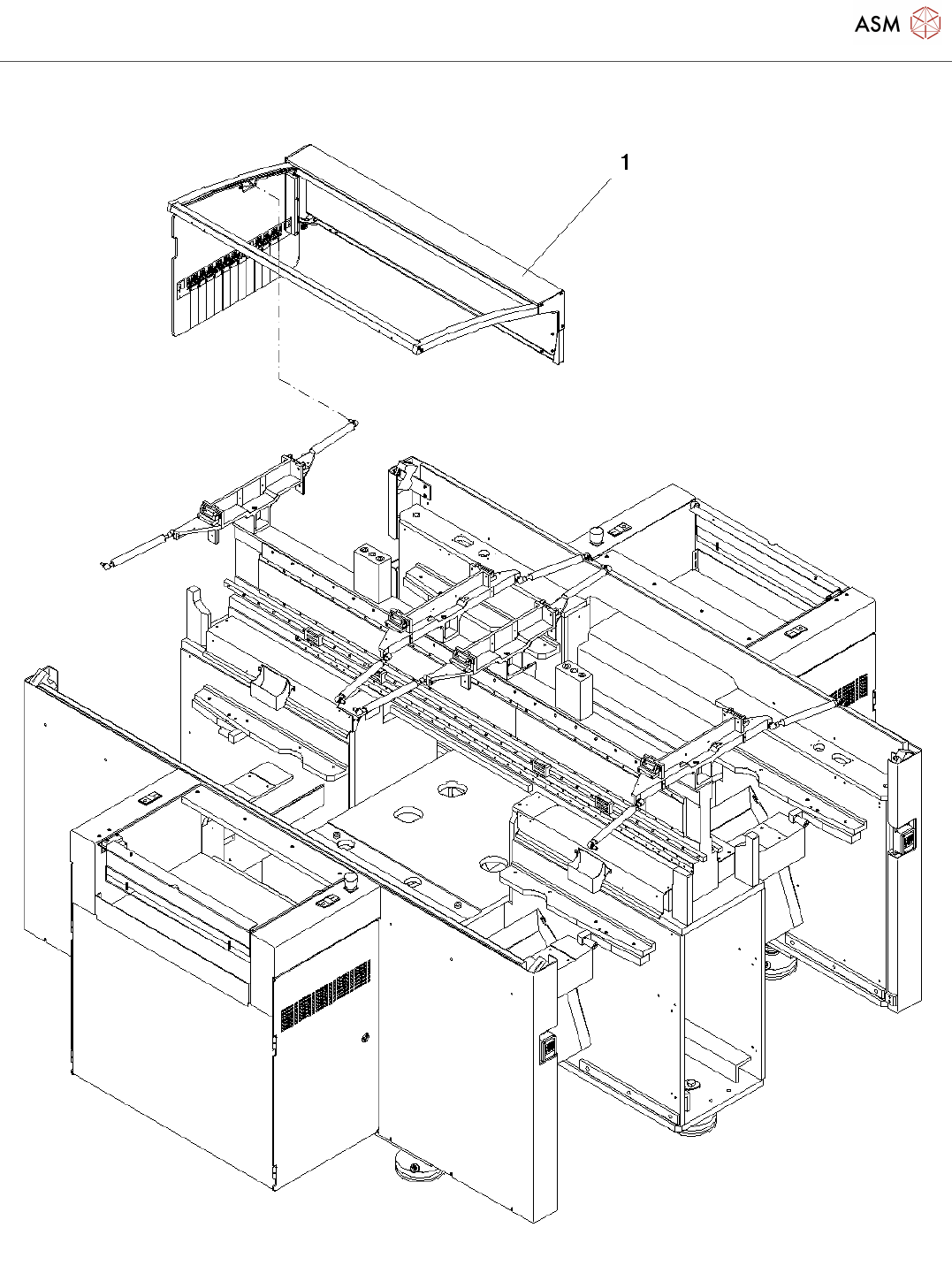 ASM

1