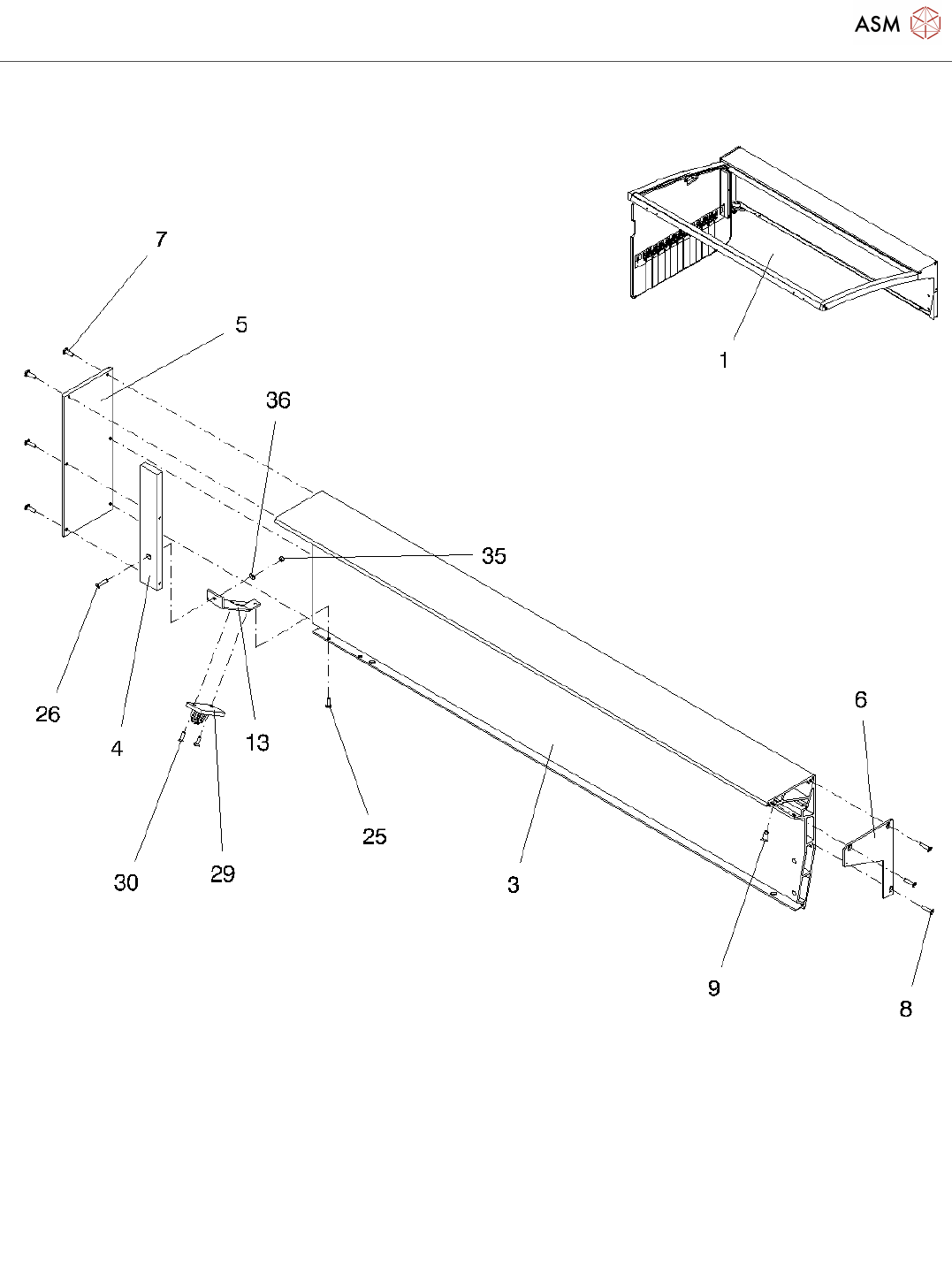 ASM

7
5
36
35
1
26
4
13
30
29
25
3
6
9
8